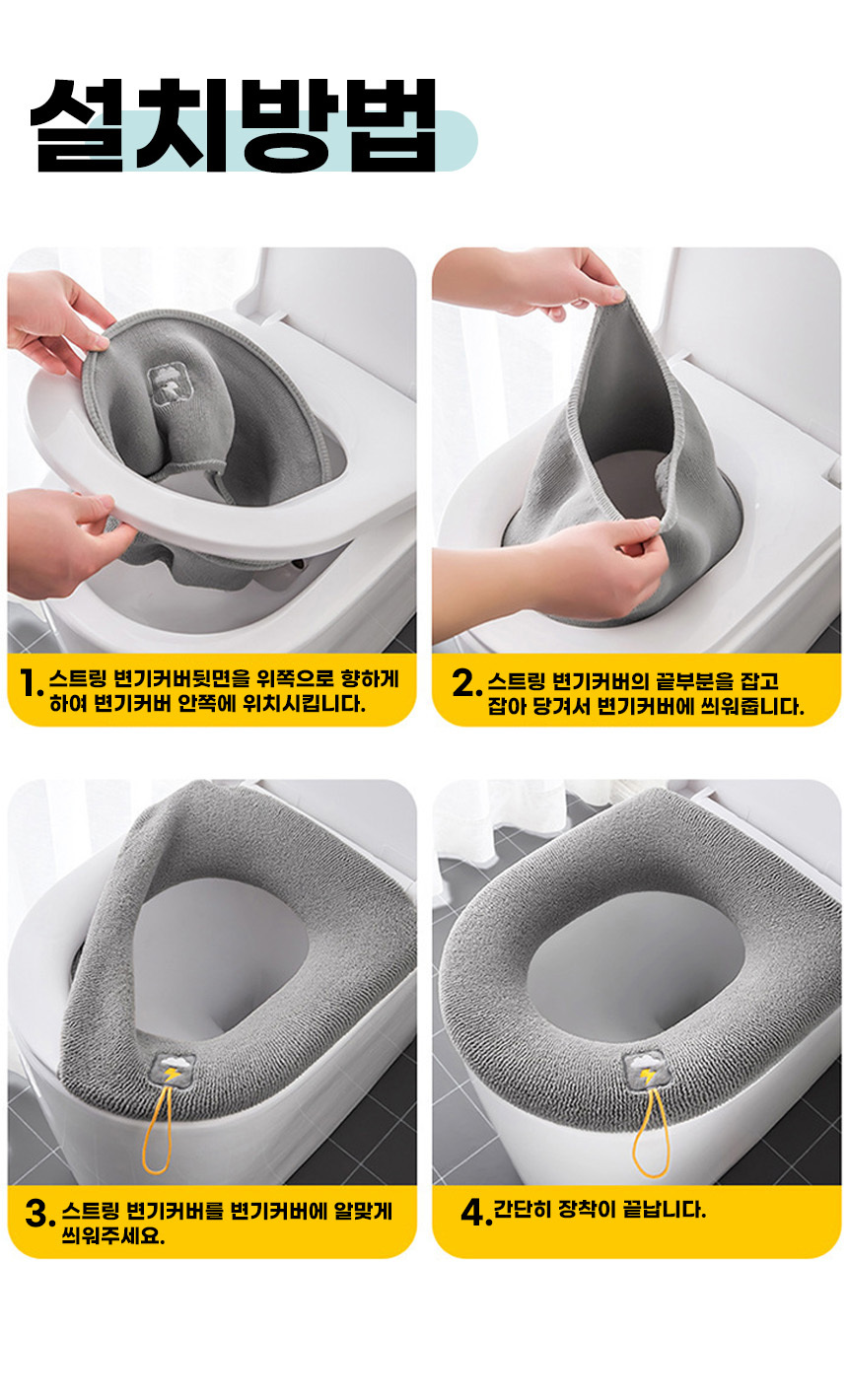 설치방법

1. 스트링 변기커버뒷면을 위쪽으로 향하게 하여 변기커버 안쪽에 위치시킵니다.

2. 스트링 변기커버의 끝부분을 잡고 잡아 당겨서 변기커버에 씌워줍니다.

3. 스트링 변기커버를 변기커버에 알맞게 씌워주세요.

4. 간단히 장착이 끝납니다.