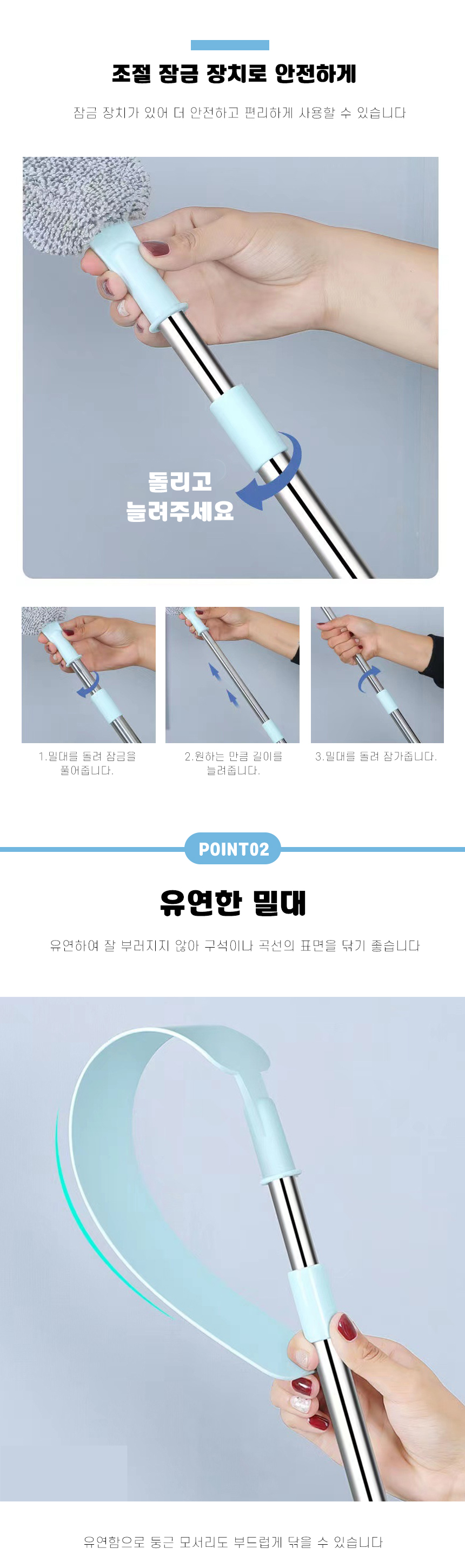 조절 잠금 장치로 안전하게

잠금 장치가 있어 더 안전하고 편리하게 사용할 수 있습니다

돌리고
늘려주세요

1.밀대를 돌려 잠금을 풀어줍니다.

2.원하는 만큼 길이를 늘려줍니다.

3.밀대를 돌려 잠가줍니다.

POINT02

유연한 밀대

유연하여 잘 부러지지 않아 구석이나 곡선의 표면을 닦기 좋습니다

유연함으로 둥근 모서리도 부드럽게 닦을 수 있습니다