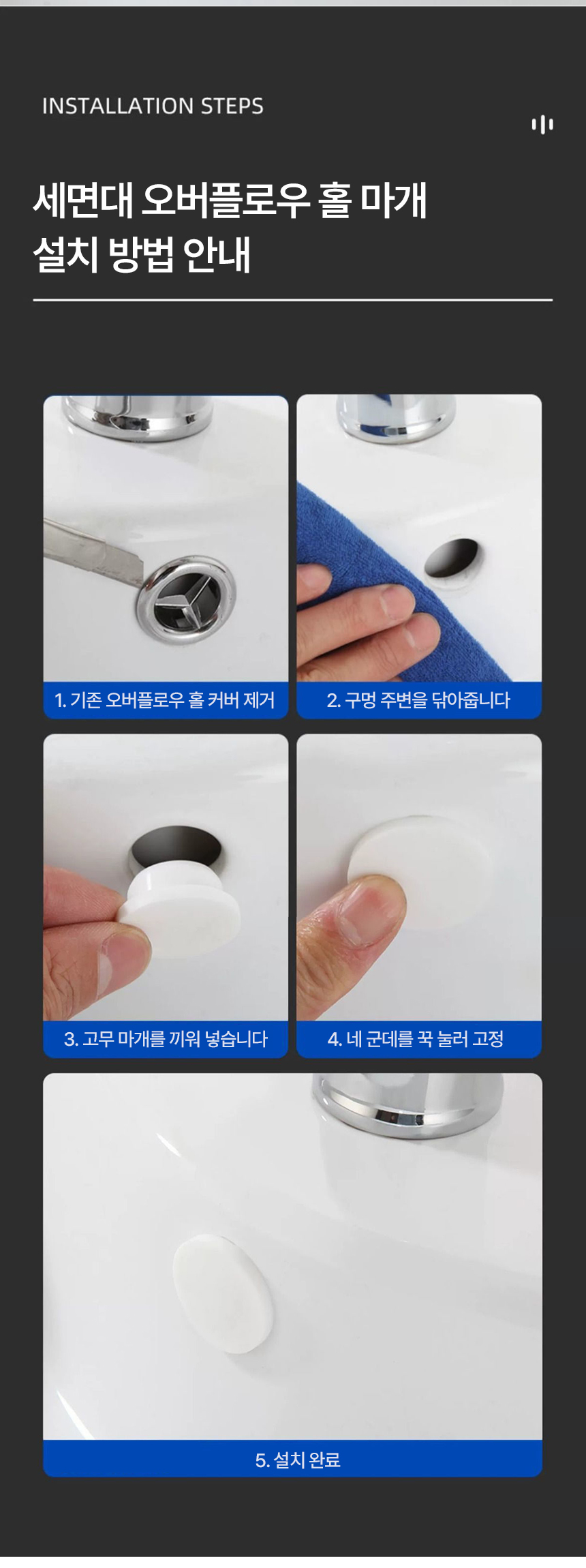 INSTALLATION STEPS

세면대 오버플로우 홀 마개
설치 방법 안내

1. 기존 오버플로우 홀 커버 제거

2. 구멍 주변을 닦아줍니다

3. 고무 마개를 끼워 넣습니다

4. 네 군데를 꾹 눌러 고정

5. 설치 완료