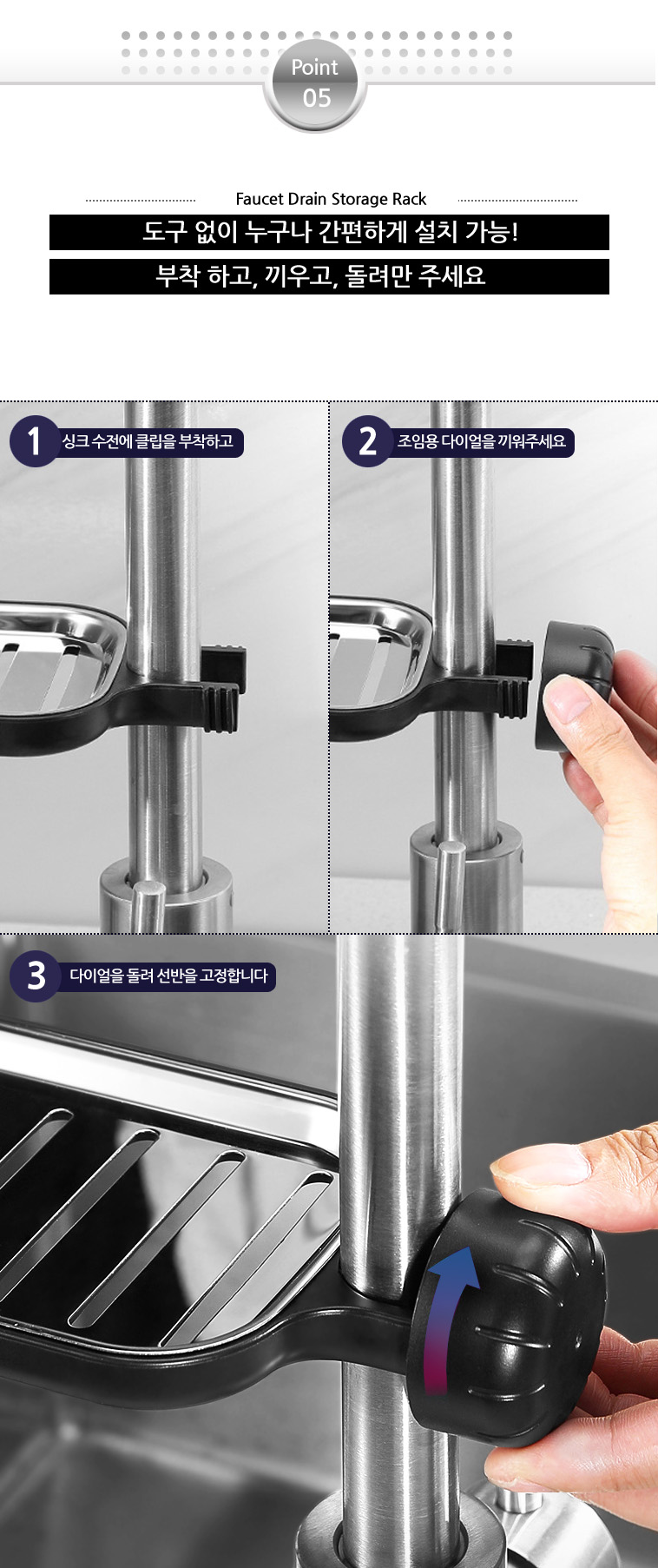 Point
05

Faucet Drain Storage Rack

도구 없이 누구나 간편하게 설치 가능!

부착 하고, 끼우고, 돌려만 주세요

1 싱크 수전에 클립을 부착하고

2 조임용 다이얼을 끼워주세요

3 다이얼을 돌려 선반을 고정합니다