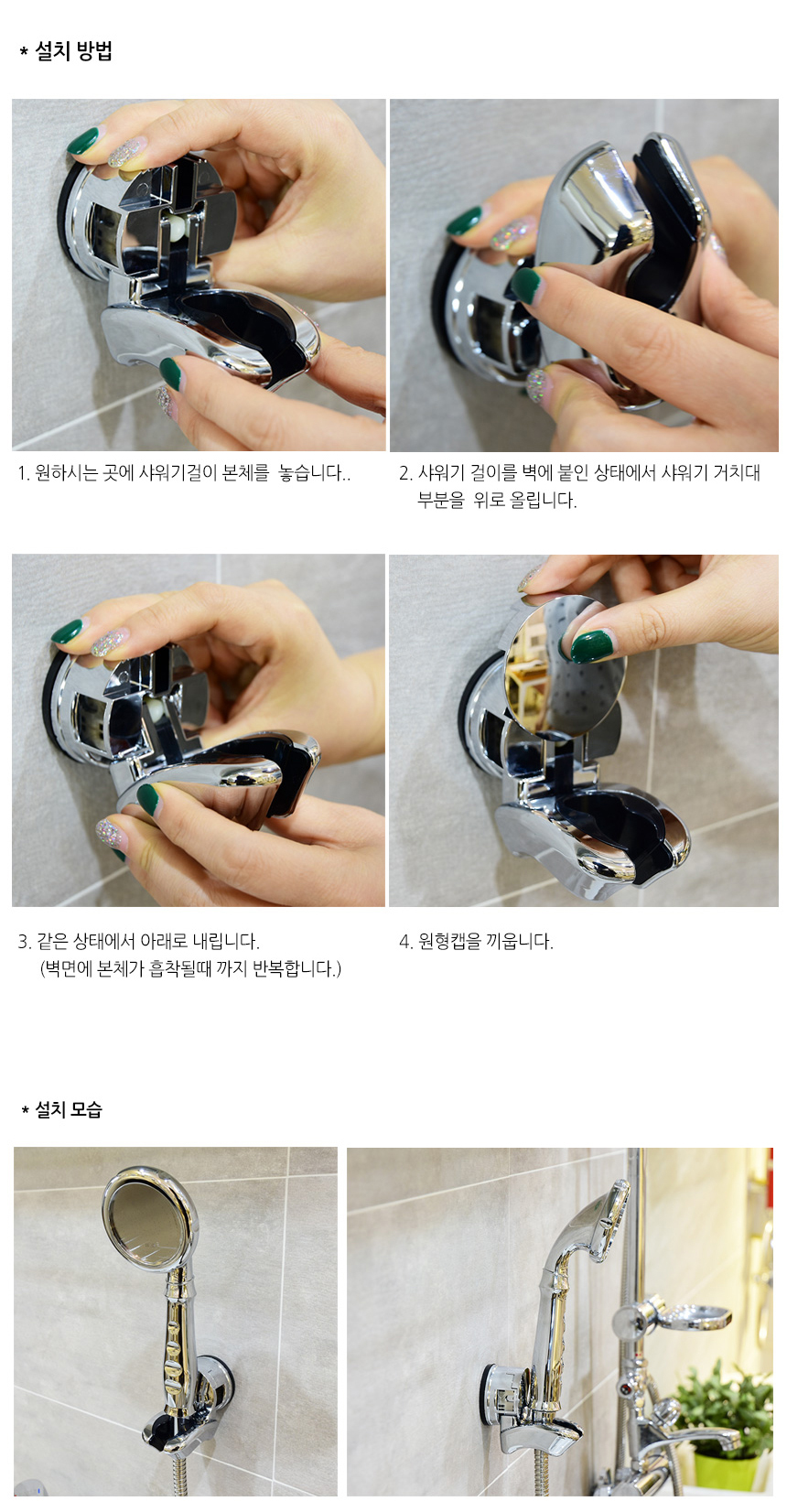 * 설치 방법

1. 원하시는 곳에 샤워기걸이 본체를 놓습니다..

2. 샤워기 걸이를 벽에 붙인 상태에서 샤워기 거치대 부분을 위로 올립니다.

3. 같은 상태에서 아래로 내립니다.
(벽면에 본체가 흡착될때 까지 반복합니다.)

4. 원형캡을 끼웁니다.

* 설치 모습