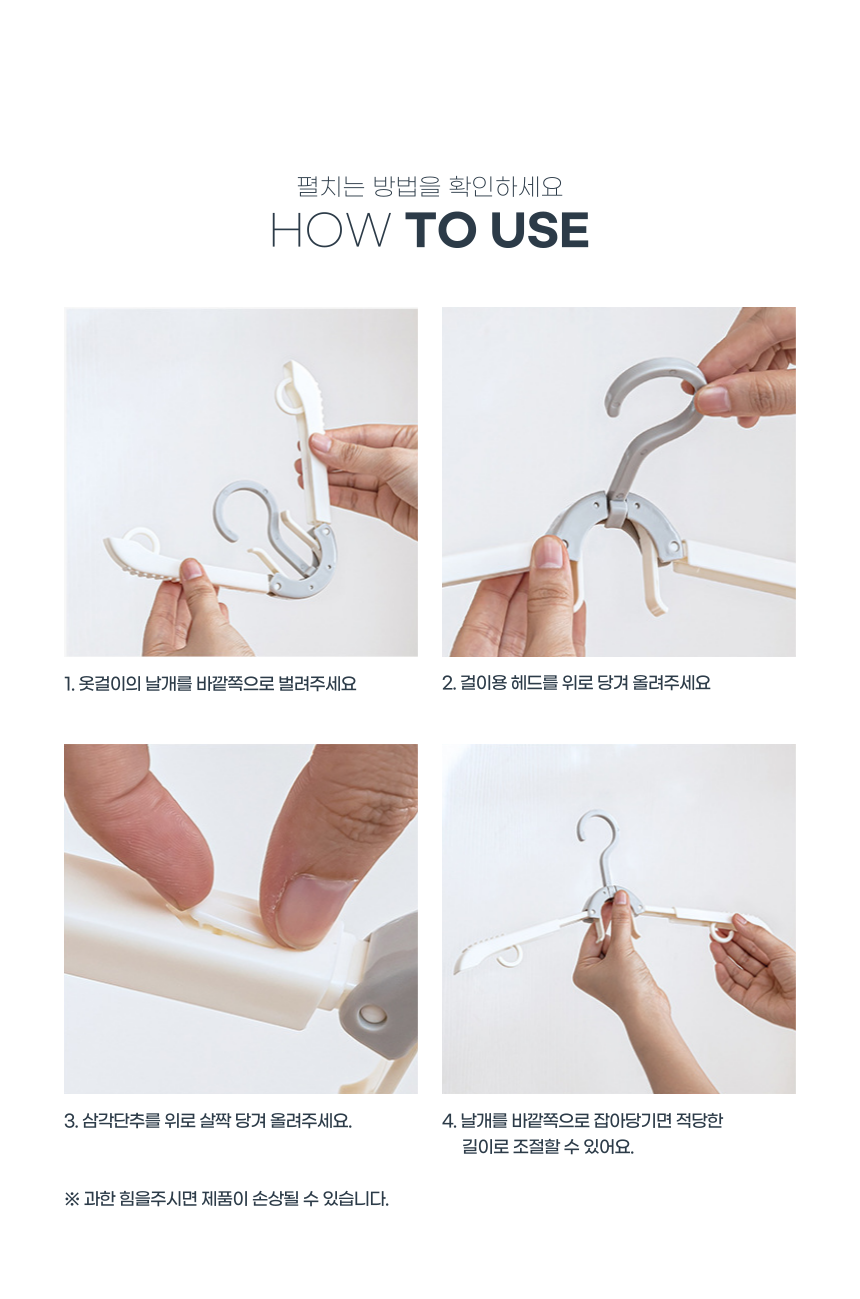 펼치는 방법을 확인하세요

HOW TO USE

1. 옷걸이의 날개를 바깥쪽으로 벌려주세요

2. 걸이용 헤드를 위로 당겨 올려주세요

3. 삼각단추를 위로 살짝 당겨 올려주세요.

4. 날개를 바깥쪽으로 잡아당기면 적당한 길이로 조절할 수 있어요.

※ 과한 힘을주시면 제품이 손상될 수 있습니다.