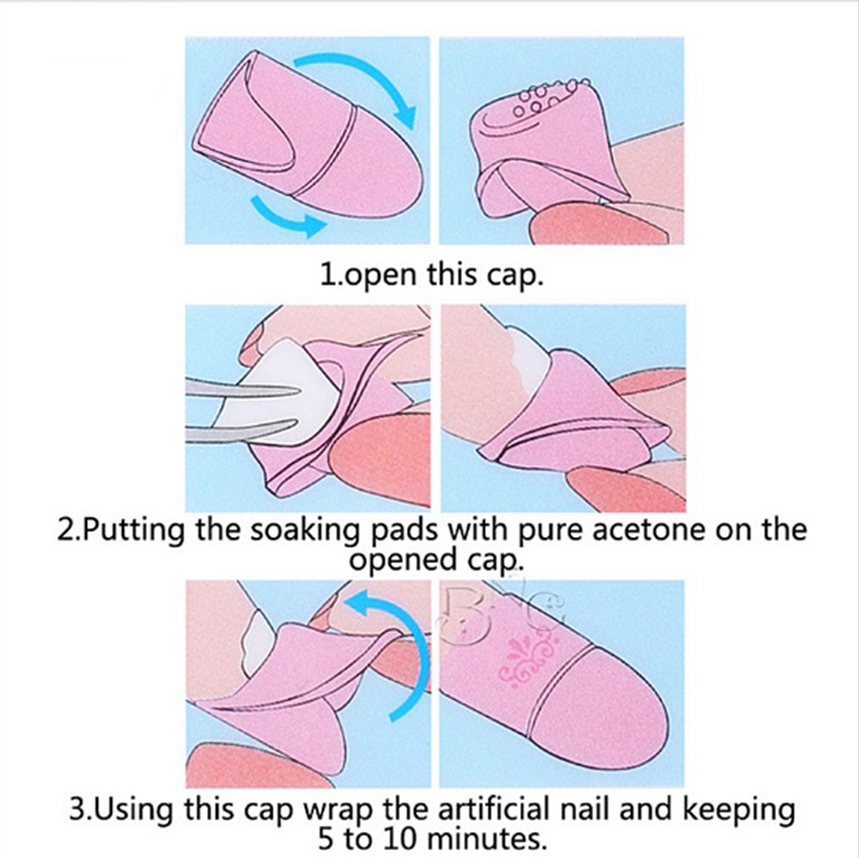 1.open this cap.

2.Putting the soaking pads with pure acetone on the opened cap.

BG

3.Using this cap wrap the artificial nail and keeping 5 to 10 minutes.