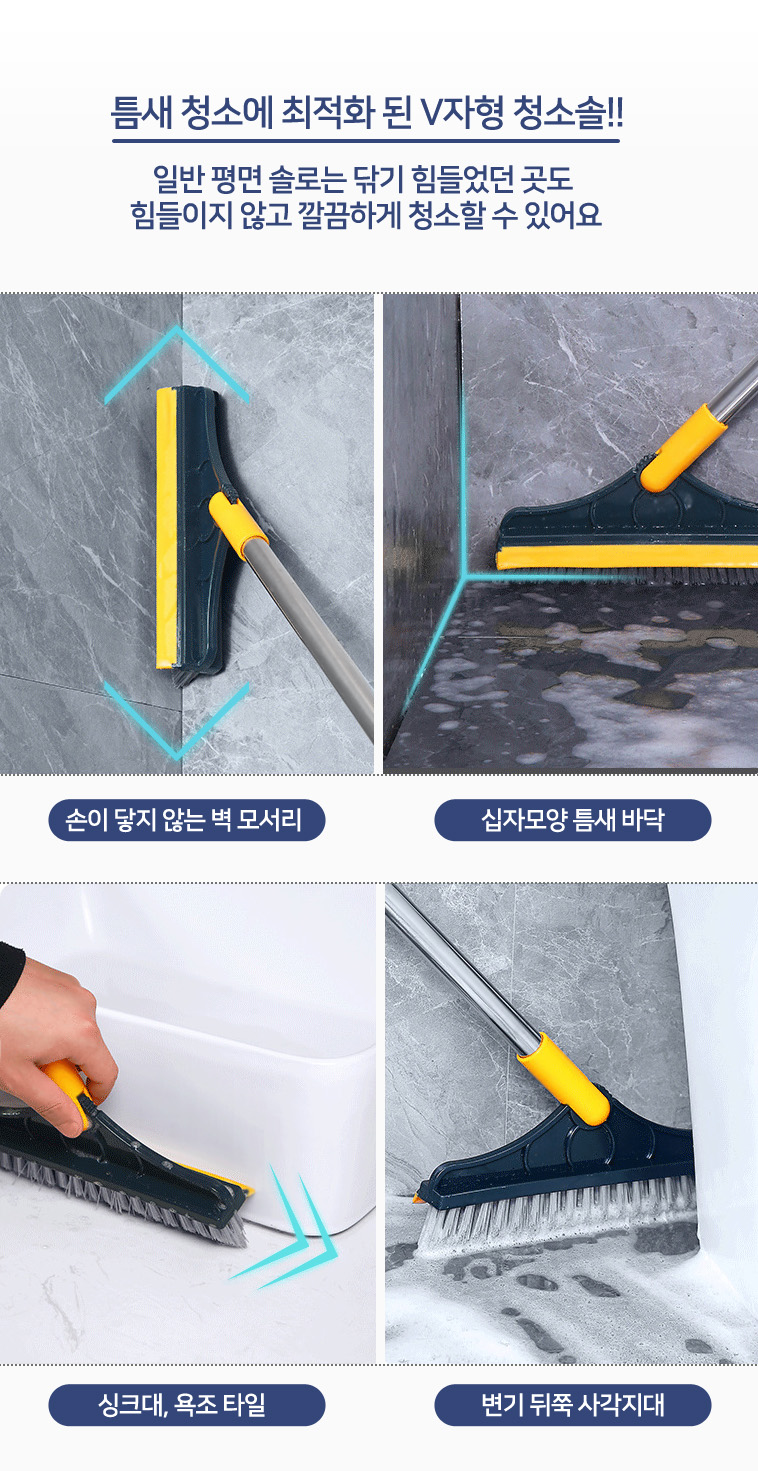 틈새 청소에 최적화 된 V자형 청소솔!!

일반 평면 솔로는 닦기 힘들었던 곳도
힘들이지 않고 깔끔하게 청소할 수 있어요

손이 닿지 않는 벽 모서리

십자모양 틈새 바닥

싱크대, 욕조 타일

변기 뒤쪽 사각지대