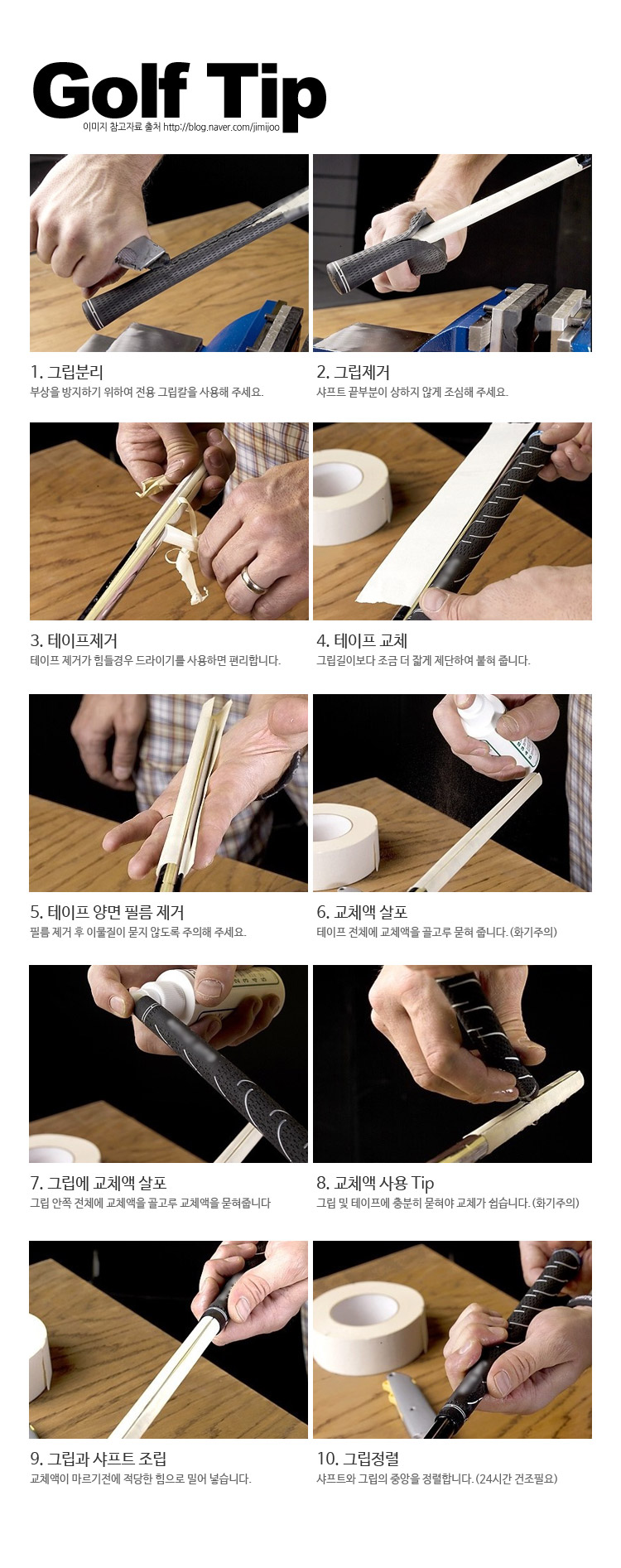 Golf Tip
이미지 참고자료 출처 http://blog.naver.com/jimijoo

1. 그립분리
부상을 방지하기 위하여 전용 그립칼을 사용해 주세요.

2. 그립제거
샤프트 끝부분이 상하지 않게 조심해 주세요.

3. 테이프제거
테이프 제거가 힘들경우 드라이기를 사용하면 편리합니다.

4. 테이프 교체
그립길이보다 조금 더 짧게 제단하여 붙혀 줍니다.

5. 테이프 양면 필름 제거
필름 제거 후 이물질이 묻지 않도록 주의해 주세요.

6. 교체액 살포
테이프 전체에 교체액을 골고루 묻혀 줍니다. (화기주의)

7. 그립에 교체액 살포
그립 안쪽 전체에 교체액을 골고루 교체액을 묻혀줍니다

8. 교체액 사용 Tip
그립 및 테이프에 충분히 묻혀야 교체가 쉽습니다. (화기주의)

9. 그립과 샤프트 조립
교체액이 마르기전에 적당한 힘으로 밀어 넣습니다.

10. 그립정렬
샤프트와 그립의 중앙을 정렬합니다. (24시간 건조필요)