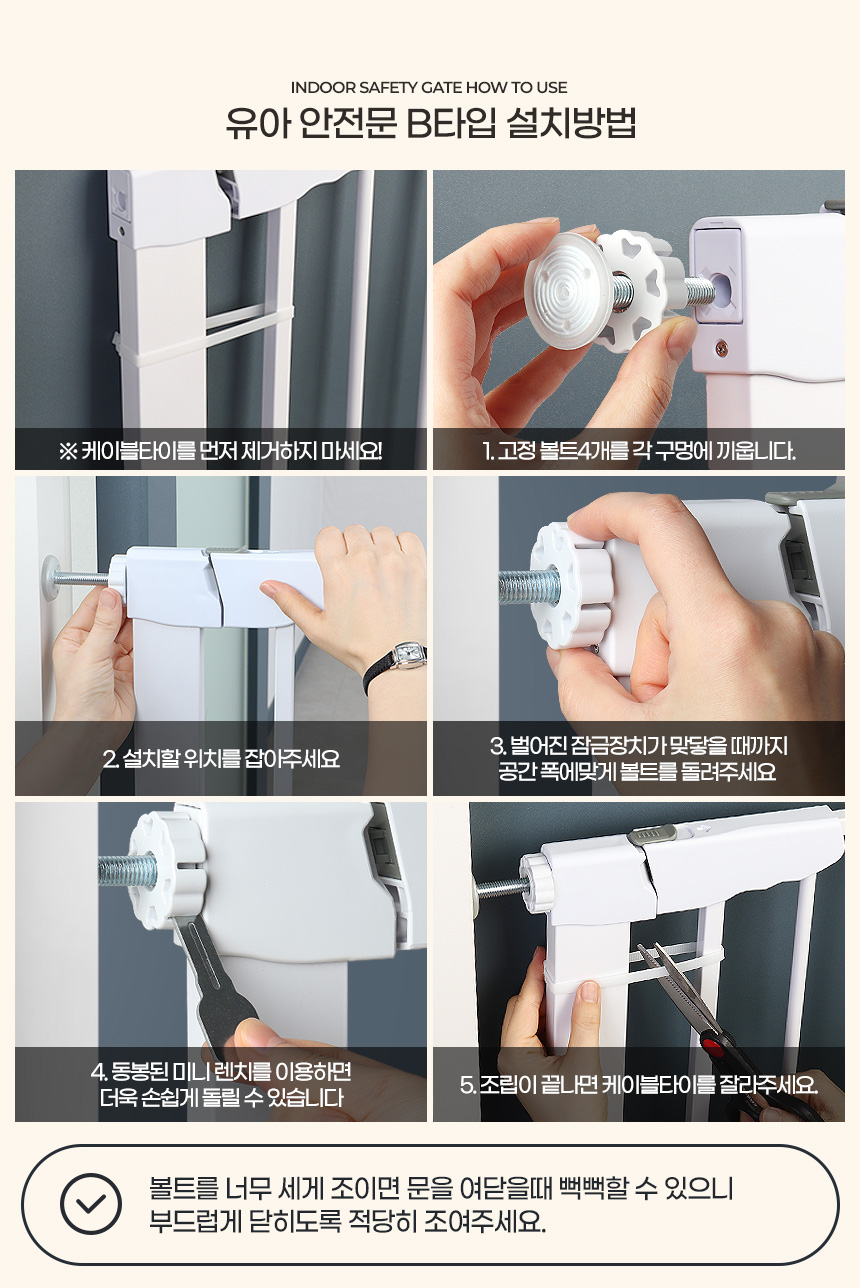 INDOOR SAFETY GATE HOW TO USE

유아 안전문 B타입 설치방법

※ 케이블타이를 먼저 제거하지 마세요!

1. 고정 볼트4개를 각 구멍에 끼웁니다.

2. 설치할 위치를 잡아주세요

3. 벌어진 잠금장치가 맞닿을 때까지 공간 폭에맞게 볼트를 돌려주세요

4. 동봉된 미니 렌치를 이용하면 더욱 손쉽게 돌릴 수 있습니다

5. 조립이 끝나면 케이블타이를 잘라주세요.

볼트를 너무 세게 조이면 문을 여닫을때 뻑뻑할 수 있으니 부드럽게 닫히도록 적당히 조여주세요.