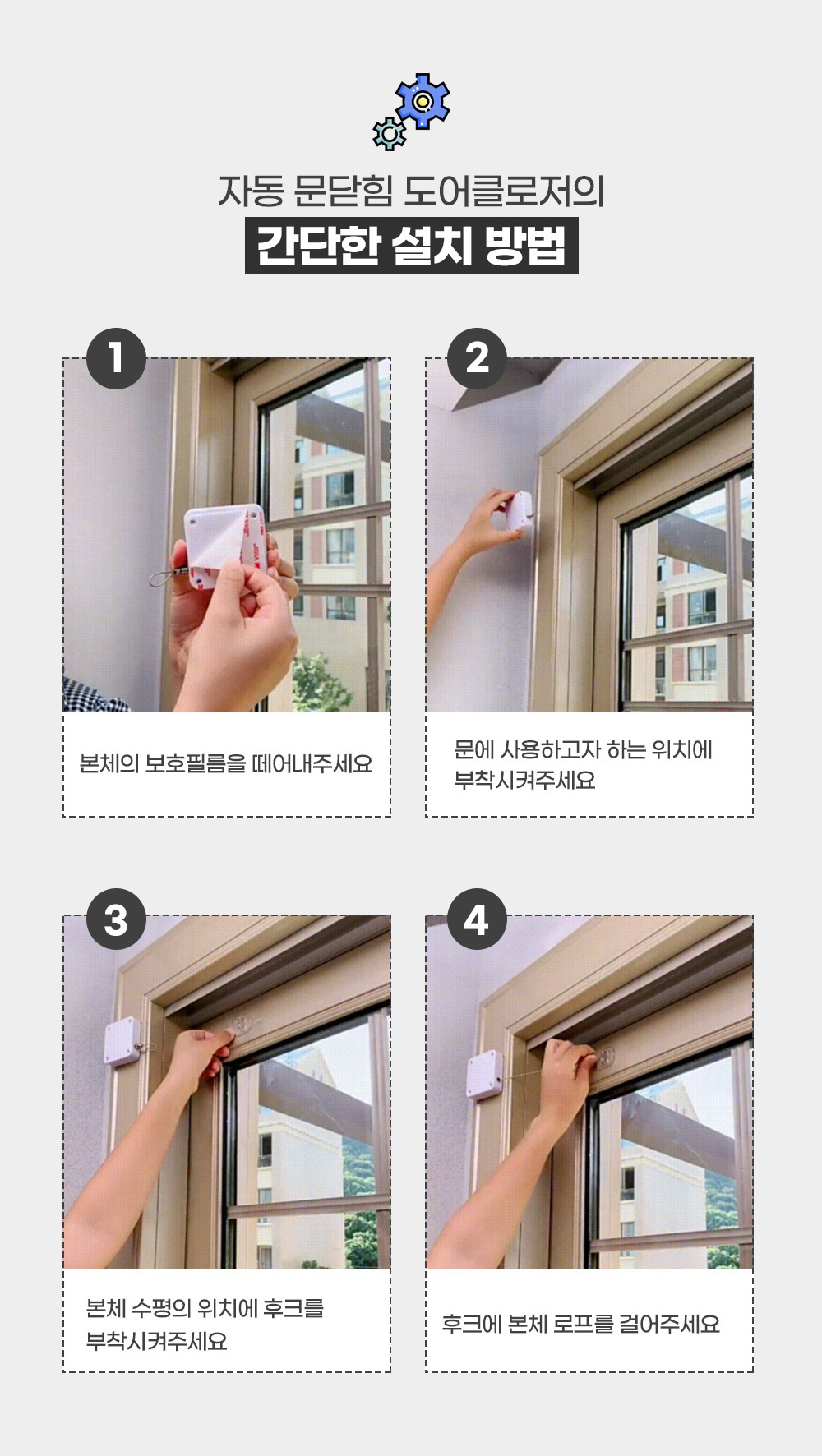 자동 문닫힘 도어클로저의
간단한 설치 방법

1

본체의 보호필름을 떼어내주세요

2

문에 사용하고자 하는 위치에 부착시켜주세요

3

본체 수평의 위치에 후크를 부착시켜주세요

4

후크에 본체 로프를 걸어주세요