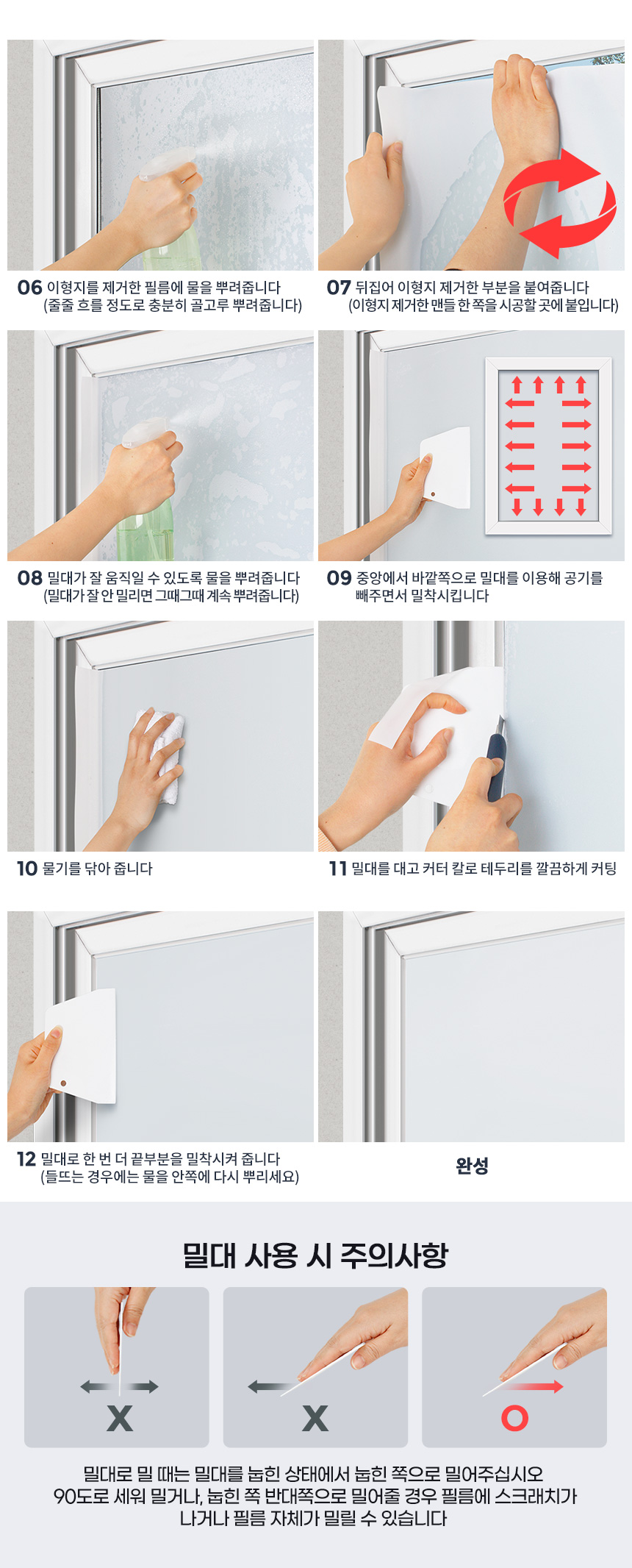 06 이형지를 제거한 필름에 물을 뿌려줍니다
(줄줄 흐를 정도로 충분히 골고루 뿌려줍니다)

07 뒤집어 이형지 제거한 부분을 붙여줍니다
(이형지 제거한 맨들 한 쪽을 시공할 곳에 붙입니다)

08 밀대가 잘 움직일 수 있도록 물을 뿌려줍니다
(밀대가 잘 안 밀리면 그때그때 계속 뿌려줍니다)

09 중앙에서 바깥쪽으로 밀대를 이용해 공기를 빼주면서 밀착시킵니다

10 물기를 닦아 줍니다

11 밀대를 대고 커터 칼로 테두리를 깔끔하게 커팅

12 밀대로 한 번 더 끝부분을 밀착시켜 줍니다
(들뜨는 경우에는 물을 안쪽에 다시 뿌리세요)

완성

밀대 사용 시 주의사항

X

X

O

밀대로 밀 때는 밀대를 눕힌 상태에서 눕힌 쪽으로 밀어주십시오
90도로 세워 밀거나, 눕힌 쪽 반대쪽으로 밀어줄 경우 필름에 스크래치가 나거나 필름 자체가 밀릴 수 있습니다