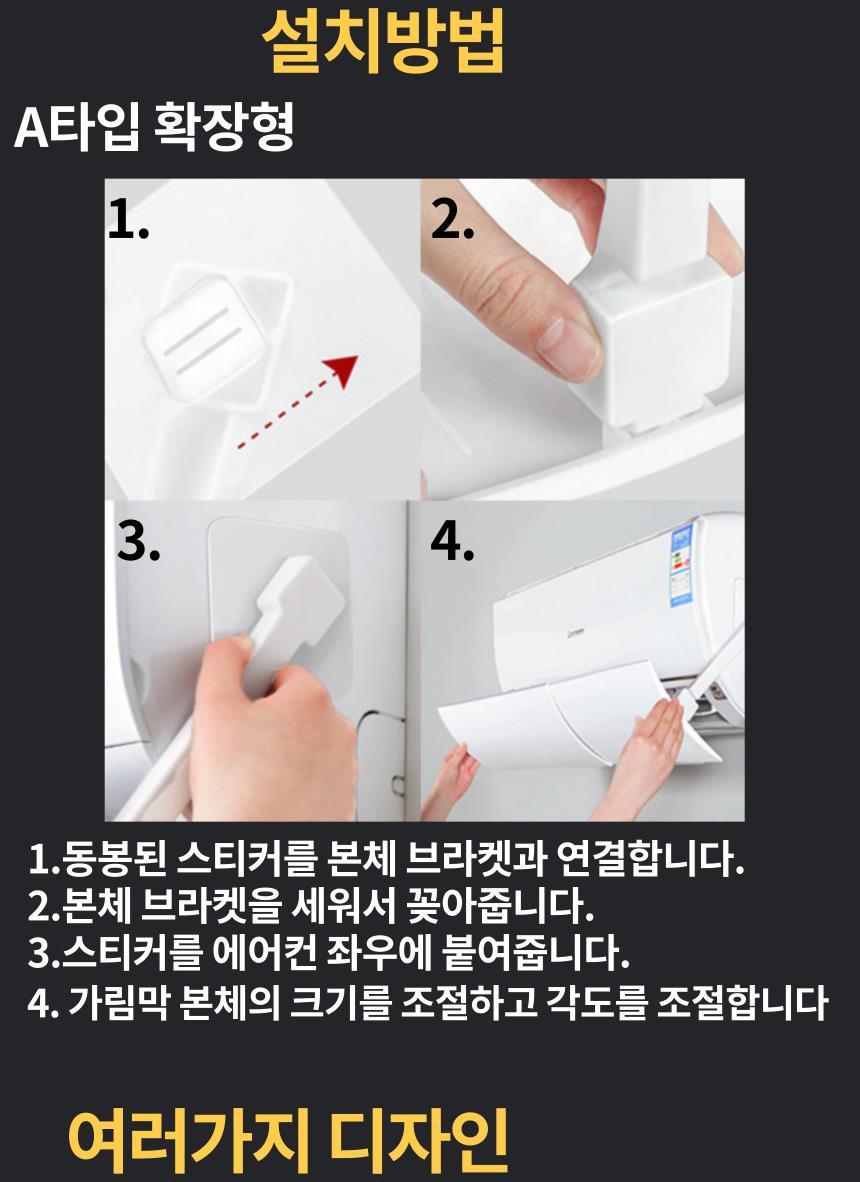 설치방법

A타입 확장형

1.

2.

3.

4.

1.동봉된 스티커를 본체 브라켓과 연결합니다.
2.본체 브라켓을 세워서 꽂아줍니다.
3.스티커를 에어컨 좌우에 붙여줍니다.
4. 가림막 본체의 크기를 조절하고 각도를 조절합니다

여러가지 디자인