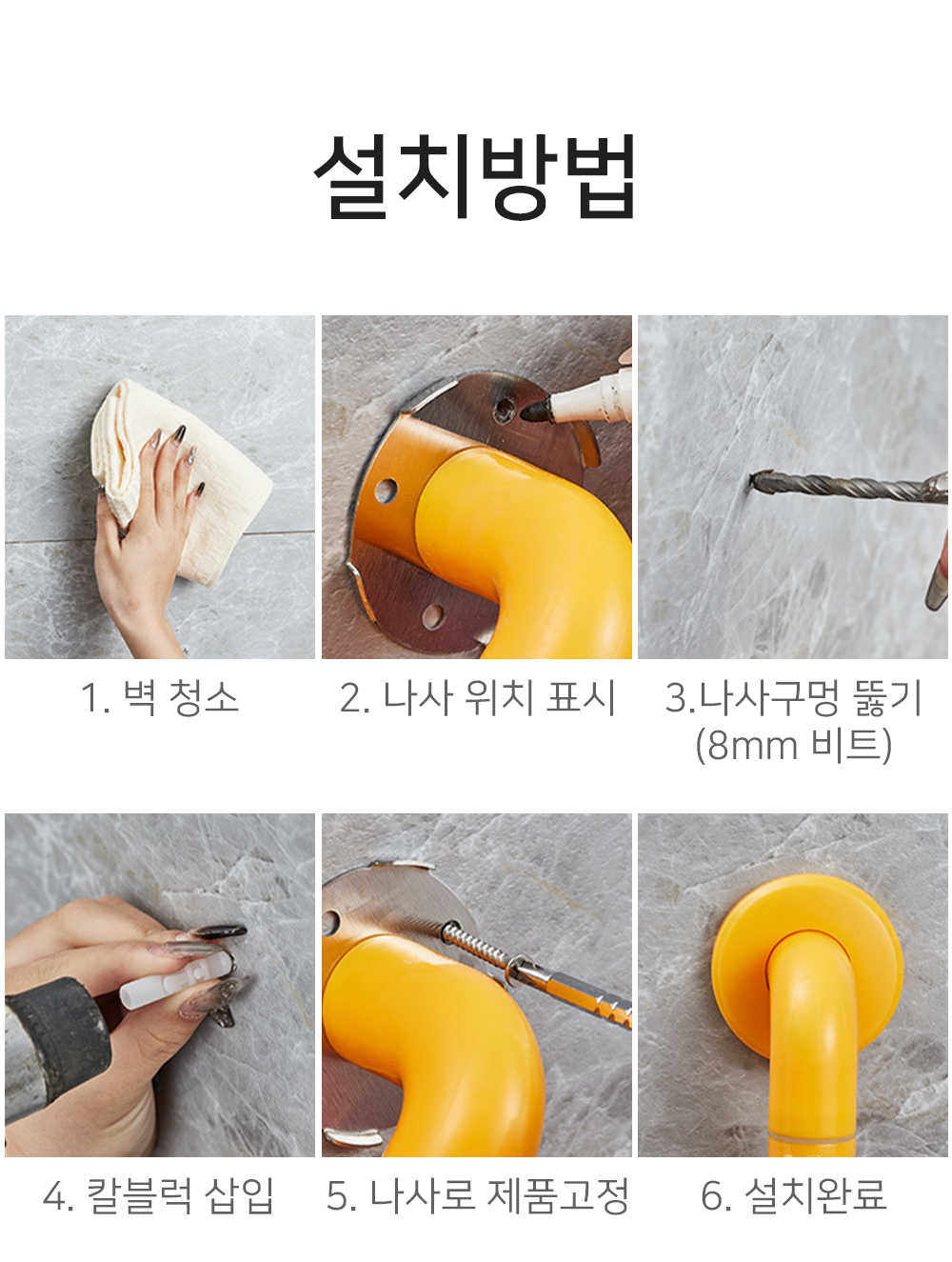 설치방법

1. 벽 청소

2. 나사 위치 표시

3.나사구멍 뚫기
(8mm 비트)

4. 칼블럭 삽입

5. 나사로 제품고정

6. 설치완료