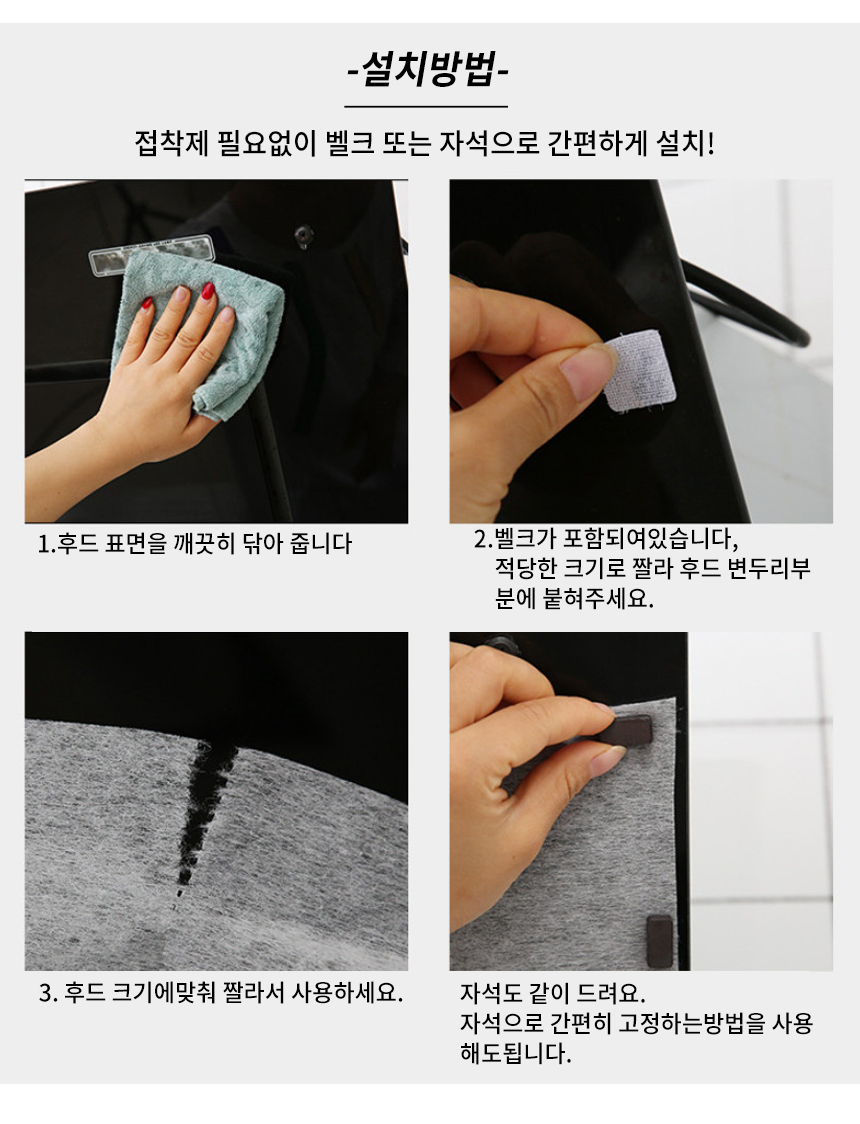 -설치방법-

접착제 필요없이 벨크 또는 자석으로 간편하게 설치!

1.후드 표면을 깨끗히 닦아 줍니다

2.벨크가 포함되여있습니다, 적당한 크기로 짤라 후드 변두리부분에 붙혀주세요.

3. 후드 크기에맞춰 짤라서 사용하세요.

자석도 같이 드려요.
자석으로 간편히 고정하는방법을 사용해도됩니다.