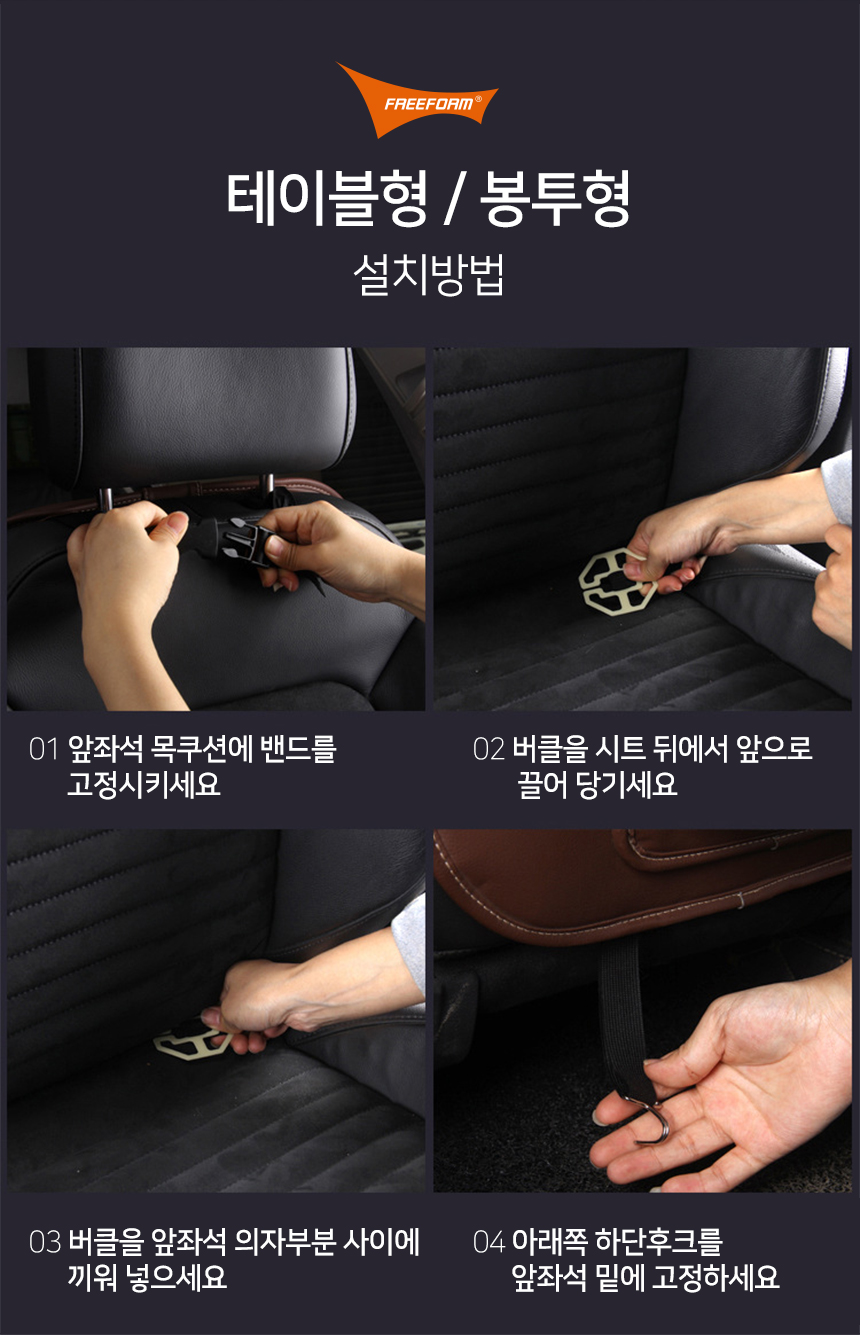 FREEFORM®

테이블형 / 봉투형

설치방법

01 앞좌석 목쿠션에 밴드를 고정시키세요

02 버클을 시트 뒤에서 앞으로 끌어 당기세요

03 버클을 앞좌석 의자부분 사이에 끼워 넣으세요

04 아래쪽 하단후크를 앞좌석 밑에 고정하세요