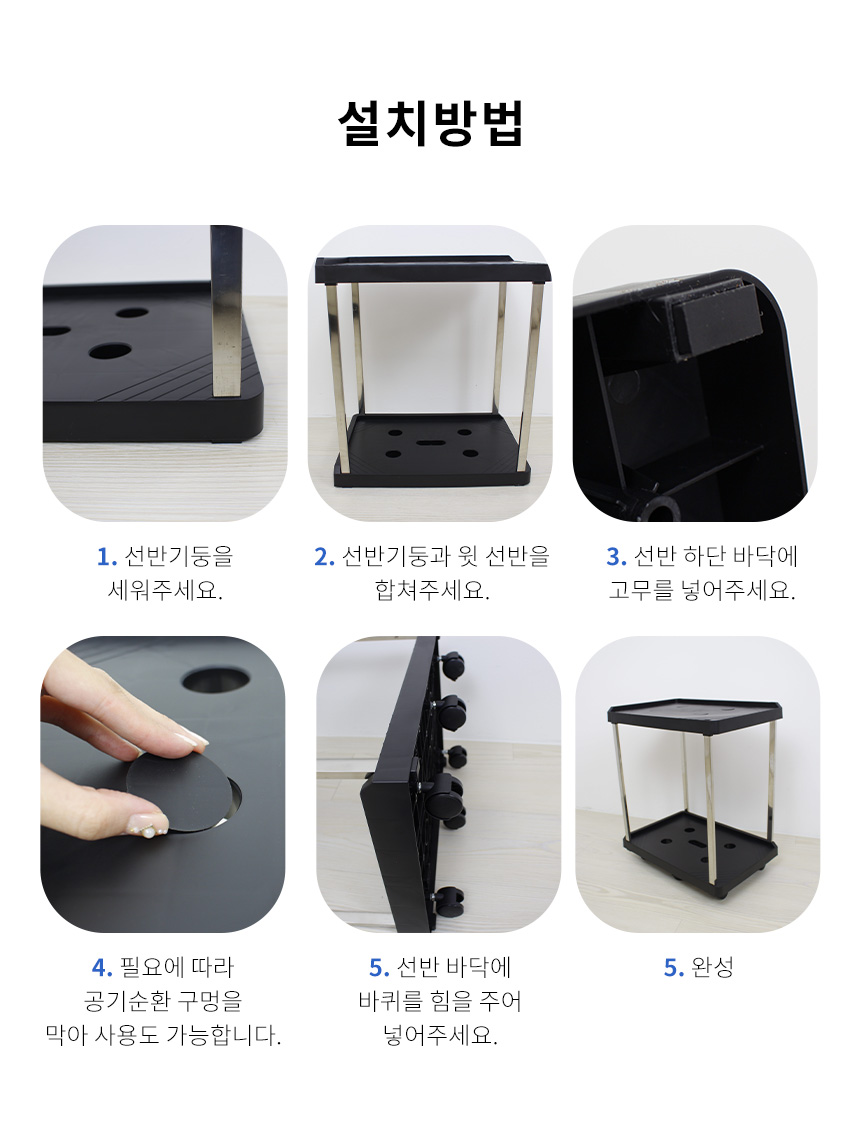 설치방법

1. 선반기둥을 세워주세요.

2. 선반기둥과 윗 선반을 합쳐주세요.

3. 선반 하단 바닥에 고무를 넣어주세요.

4. 필요에 따라 공기순환 구멍을 막아 사용도 가능합니다.

5. 선반 바닥에 바퀴를 힘을 주어 넣어주세요.

5. 완성