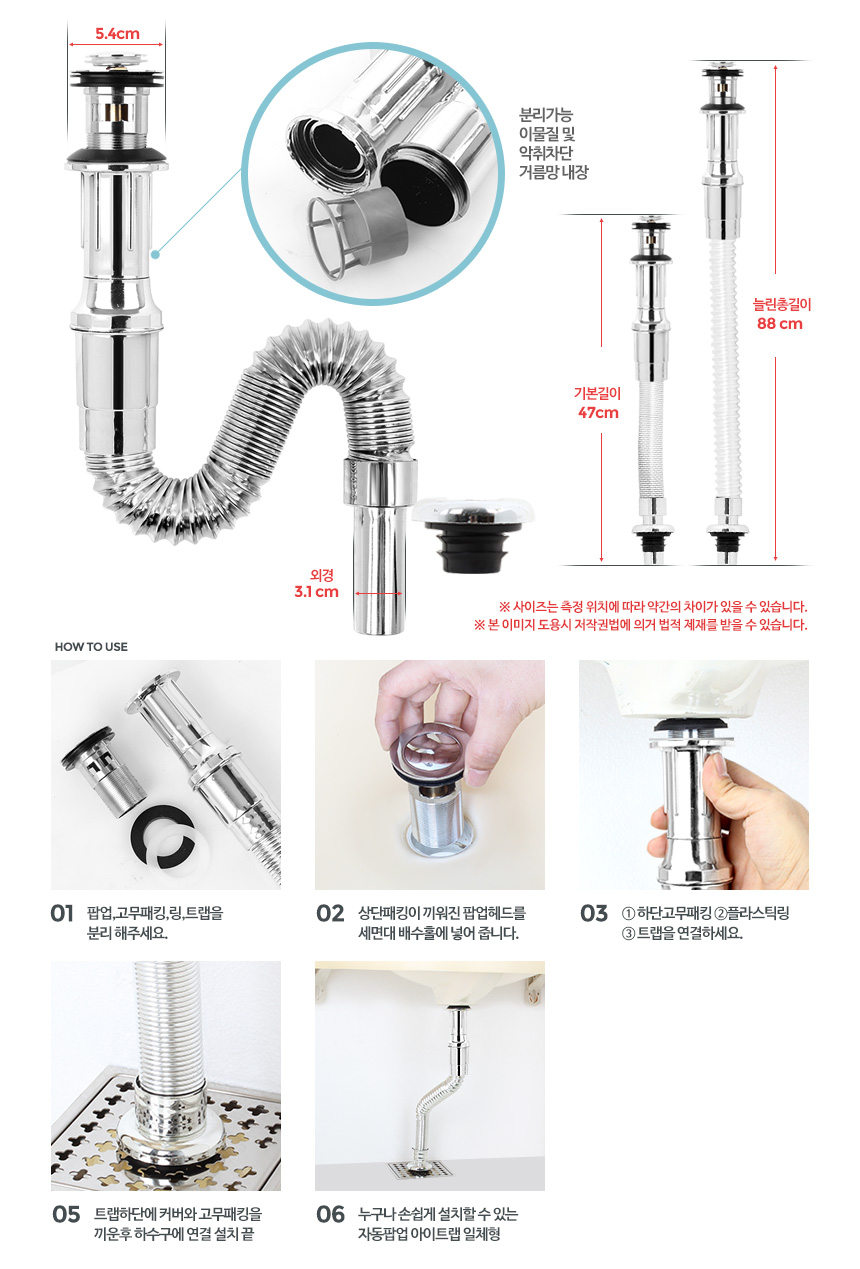 5.4cm

분리가능
이물질 및
악취차단
거름망 내장

늘린총길이
88 cm

기본길이
47cm

외경
3.1 cm

※ 사이즈는 측정 위치에 따라 약간의 차이가 있을 수 있습니다.
※ 본 이미지 도용시 저작권법에 의거 법적 제재를 받을 수 있습니다.

HOW TO USE

01 팝업,고무패킹,링,트랩을 분리 해주세요.

02 상단패킹이 끼워진 팝업헤드를 세면대 배수홀에 넣어 줍니다.

03 ① 하단고무패킹 ②플라스틱링 ③ 트랩을 연결하세요.

05 트랩하단에 커버와 고무패킹을 끼운후 하수구에 연결 설치 끝

06 누구나 손쉽게 설치할 수 있는 자동팝업 아이트랩 일체형