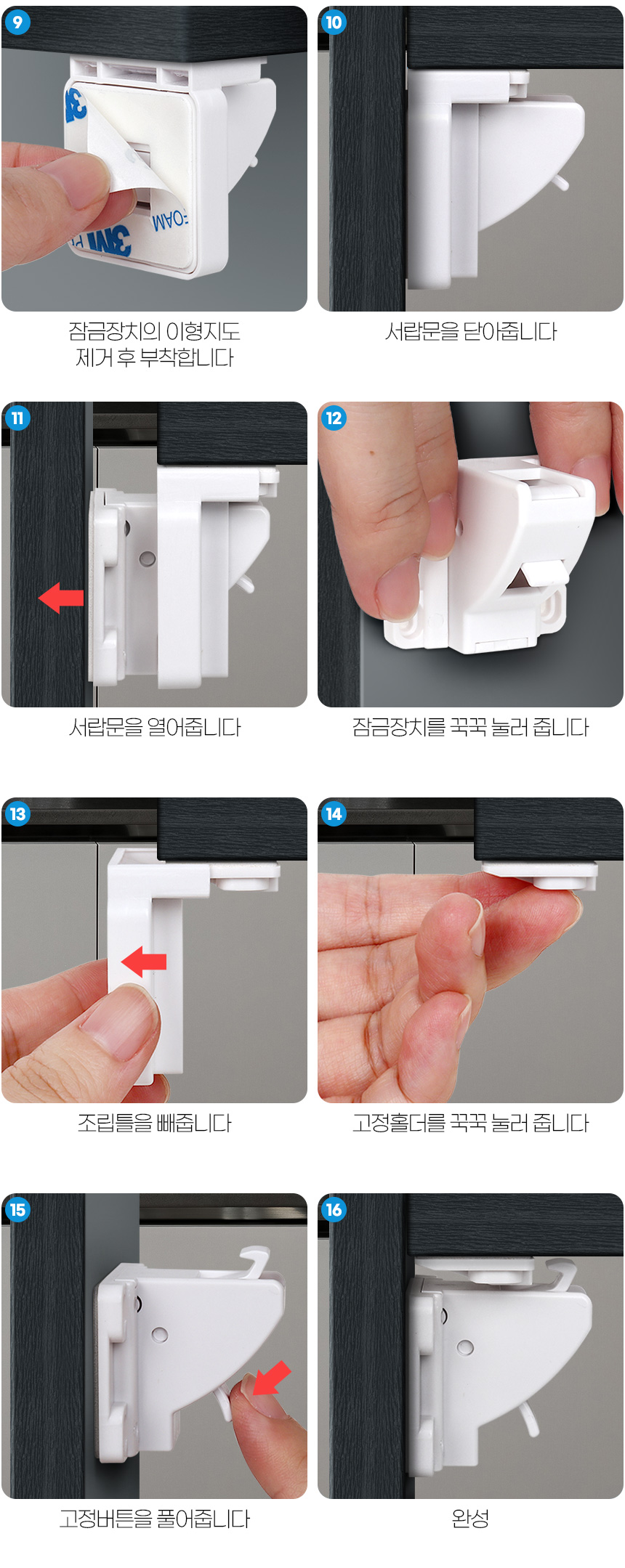 9

3M

FOAM

잠금장치의 이형지도
제거 후 부착합니다

10

서랍문을 닫아줍니다

11

서랍문을 열어줍니다

12

잠금장치를 꾹꾹 눌러 줍니다

13

조립틀을 빼줍니다

14

고정홀더를 꾹꾹 눌러 줍니다

15

고정버튼을 풀어줍니다

16

완성