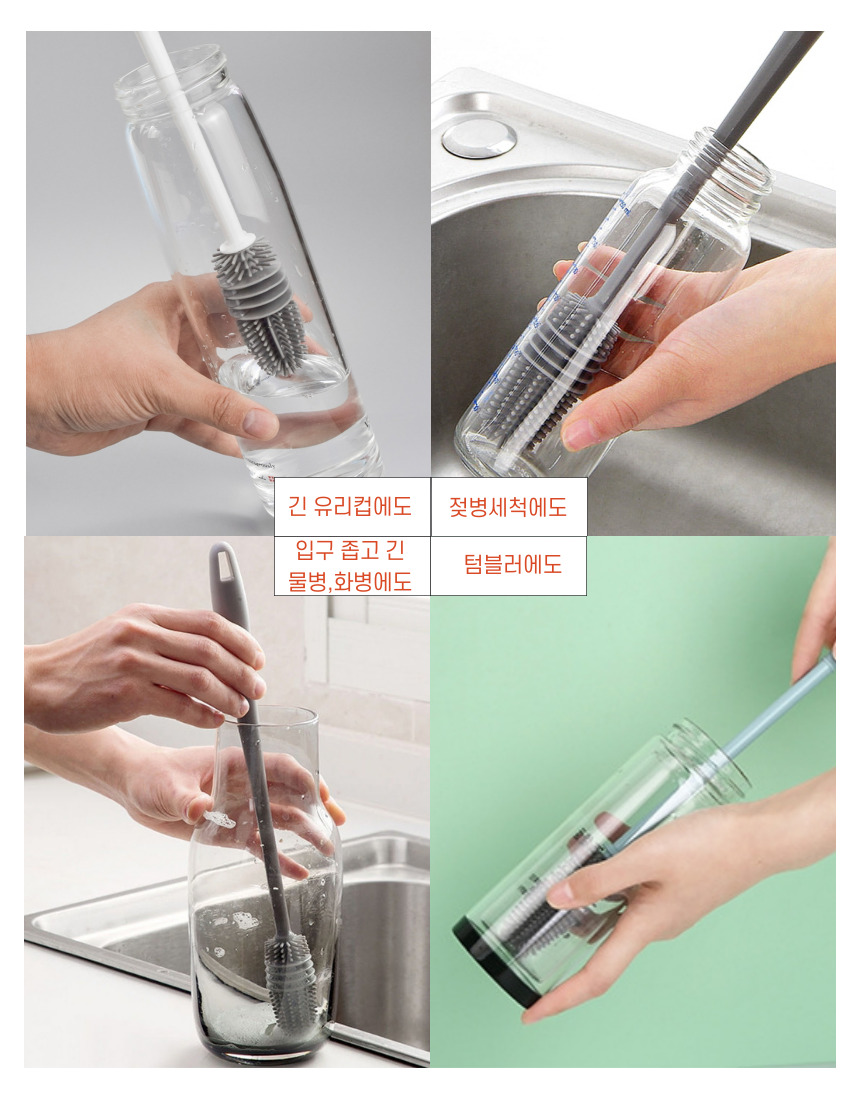 긴 유리컵에도

젖병세척에도

입구 좁고 긴
물병,화병에도

텀블러에도