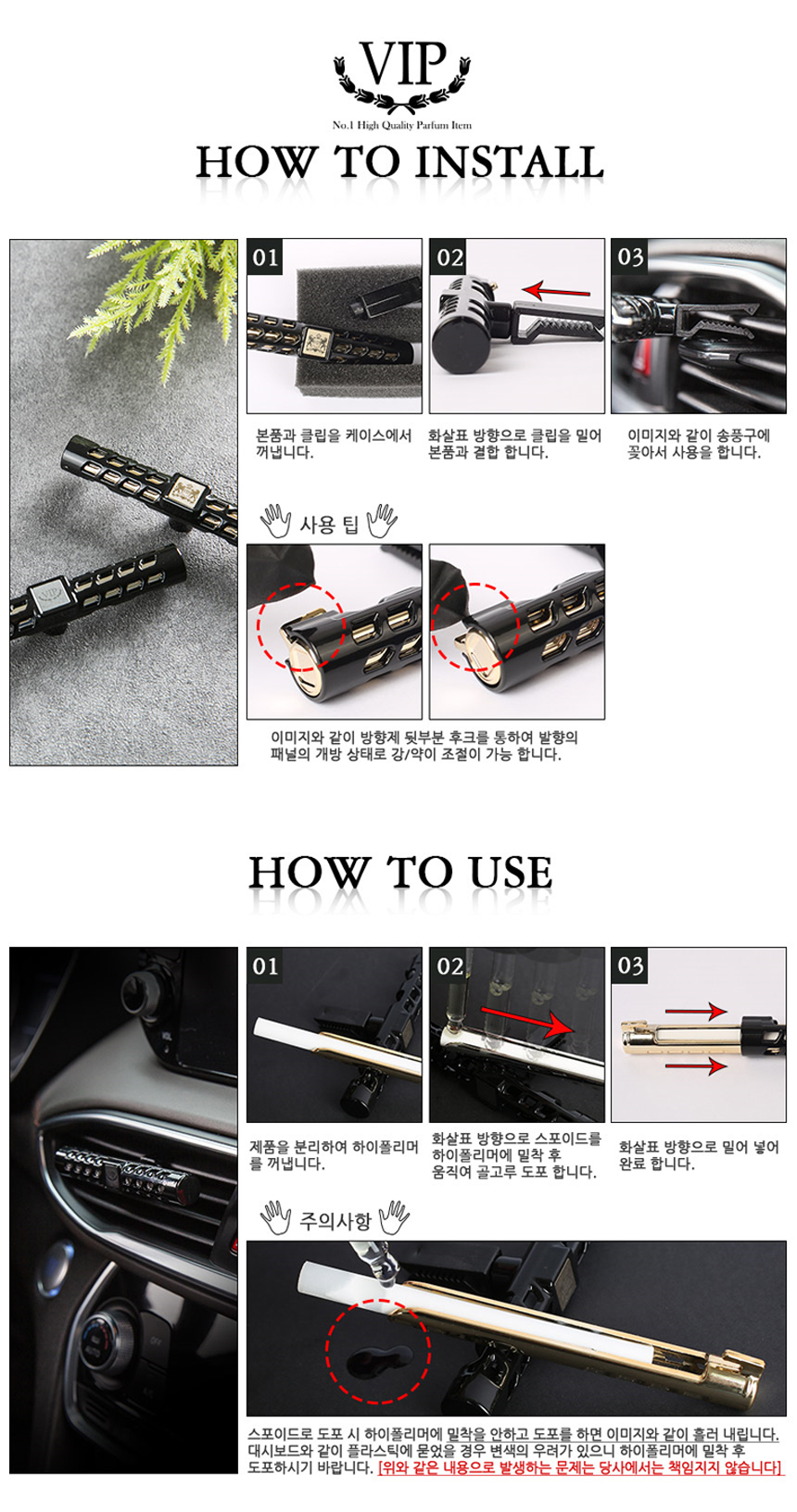 VIP
No.1 High Quality Parfum Item

HOW TO INSTALL

01

본품과 클립을 케이스에서 꺼냅니다.

02

화살표 방향으로 클립을 밀어 본품과 결합 합니다.

03

이미지와 같이 송풍구에 꽂아서 사용을 합니다.

사용 팁

이미지와 같이 방향제 뒷부분 후크를 통하여 발향의 패널의 개방 상태로 강/약이 조절이 가능 합니다.

HOW TO USE

01

제품을 분리하여 하이폴리머를 꺼냅니다.

02

화살표 방향으로 스포이드를 하이폴리머에 밀착 후 움직여 골고루 도포 합니다.

03

화살표 방향으로 밀어 넣어 완료 합니다.

주의사항

스포이드로 도포 시 하이폴리머에 밀착을 안하고 도포를 하면 이미지와 같이 흘러 내립니다. 대시보드와 같이 플라스틱에 묻었을 경우 변색의 우려가 있으니 하이폴리머에 밀착 후 도포하시기 바랍니다. [위와 같은 내용으로 발생하는 문제는 당사에서는 책임지지 않습니다]