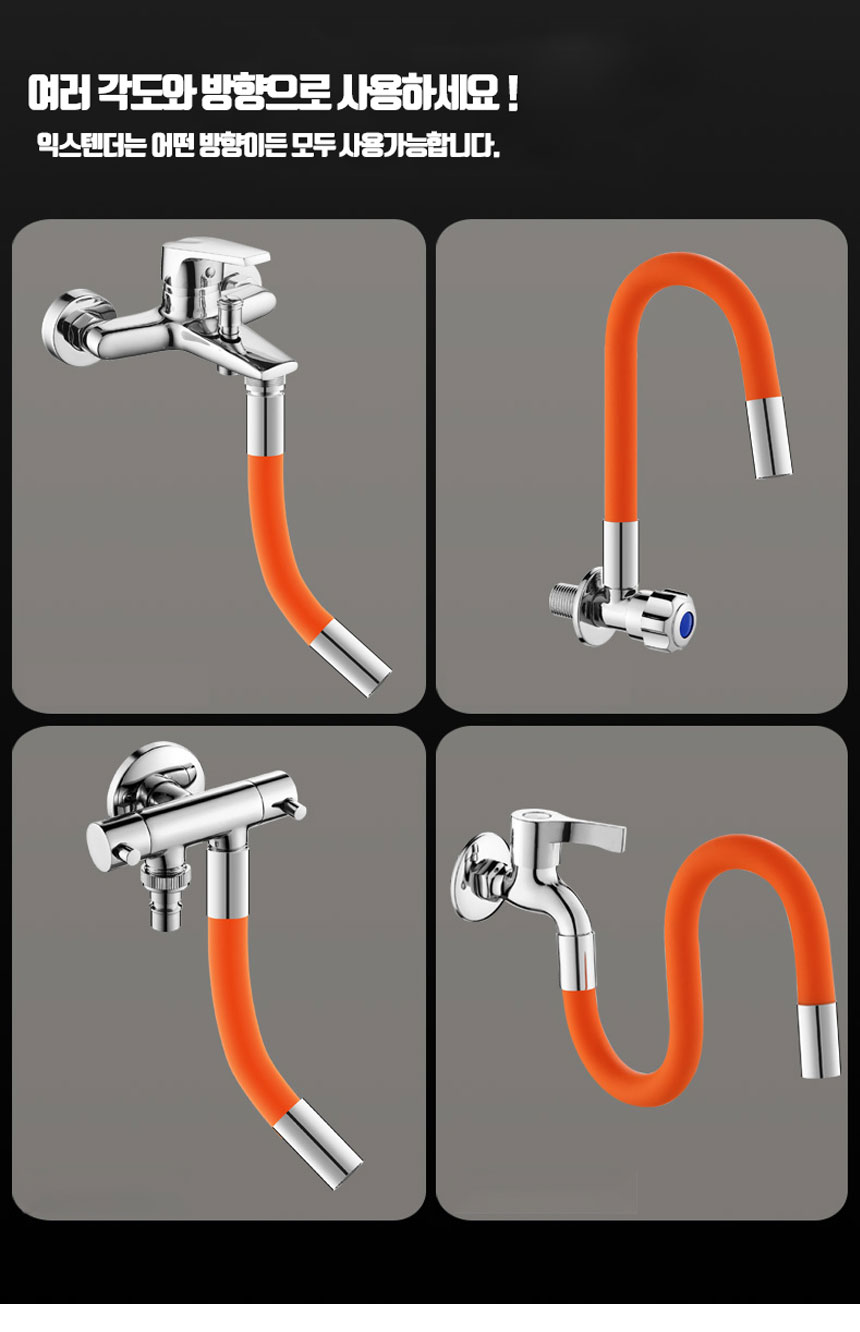 여러 각도와 방향으로 사용하세요 !

익스텐더는 어떤 방향이든 모두 사용가능합니다.