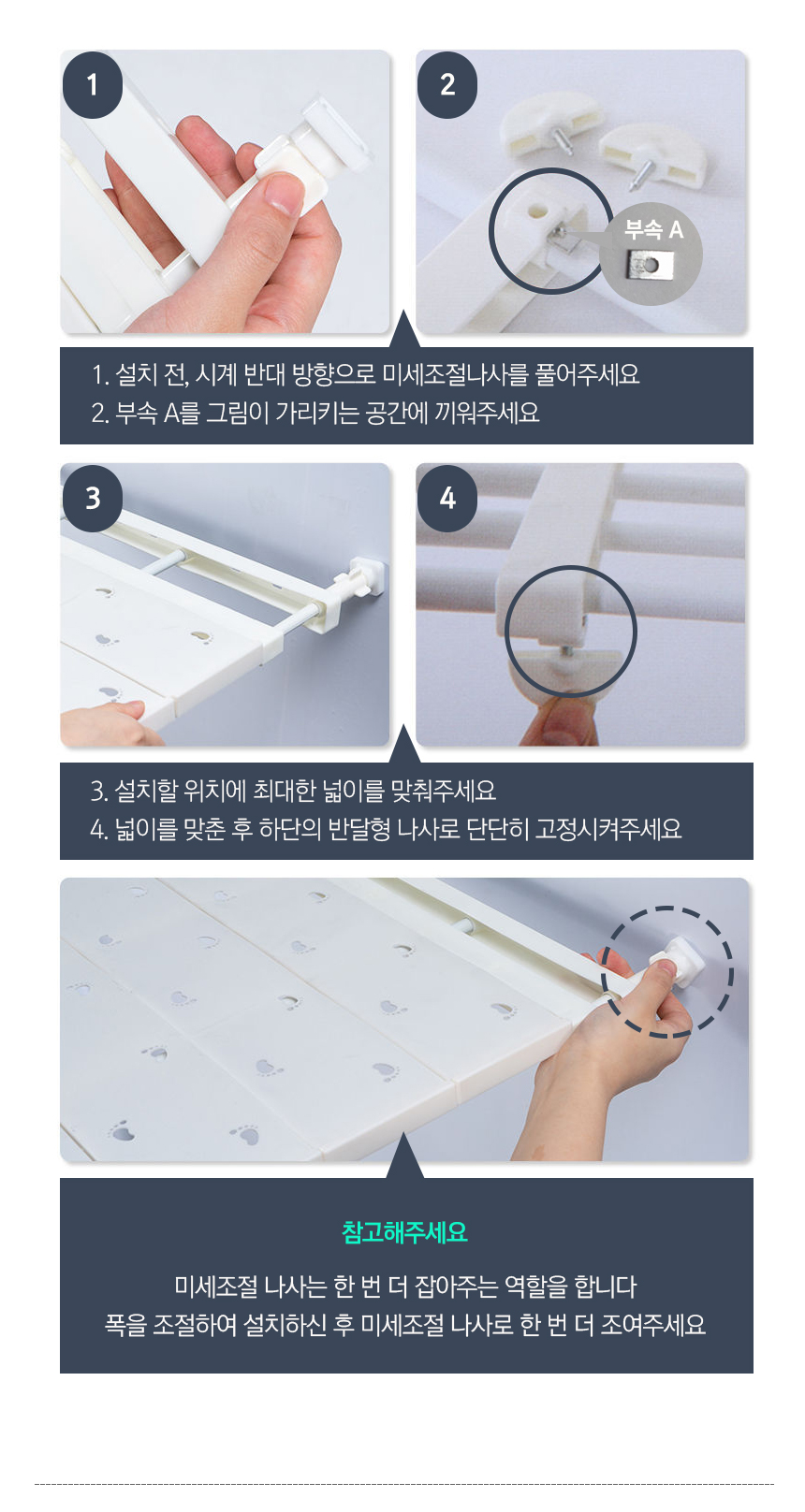 1

2

부속 A

1. 설치 전, 시계 반대 방향으로 미세조절나사를 풀어주세요
2. 부속 A를 그림이 가리키는 공간에 끼워주세요

3

4

3. 설치할 위치에 최대한 넓이를 맞춰주세요
4. 넓이를 맞춘 후 하단의 반달형 나사로 단단히 고정시켜주세요

참고해주세요

미세조절 나사는 한 번 더 잡아주는 역할을 합니다
폭을 조절하여 설치하신 후 미세조절 나사로 한 번 더 조여주세요