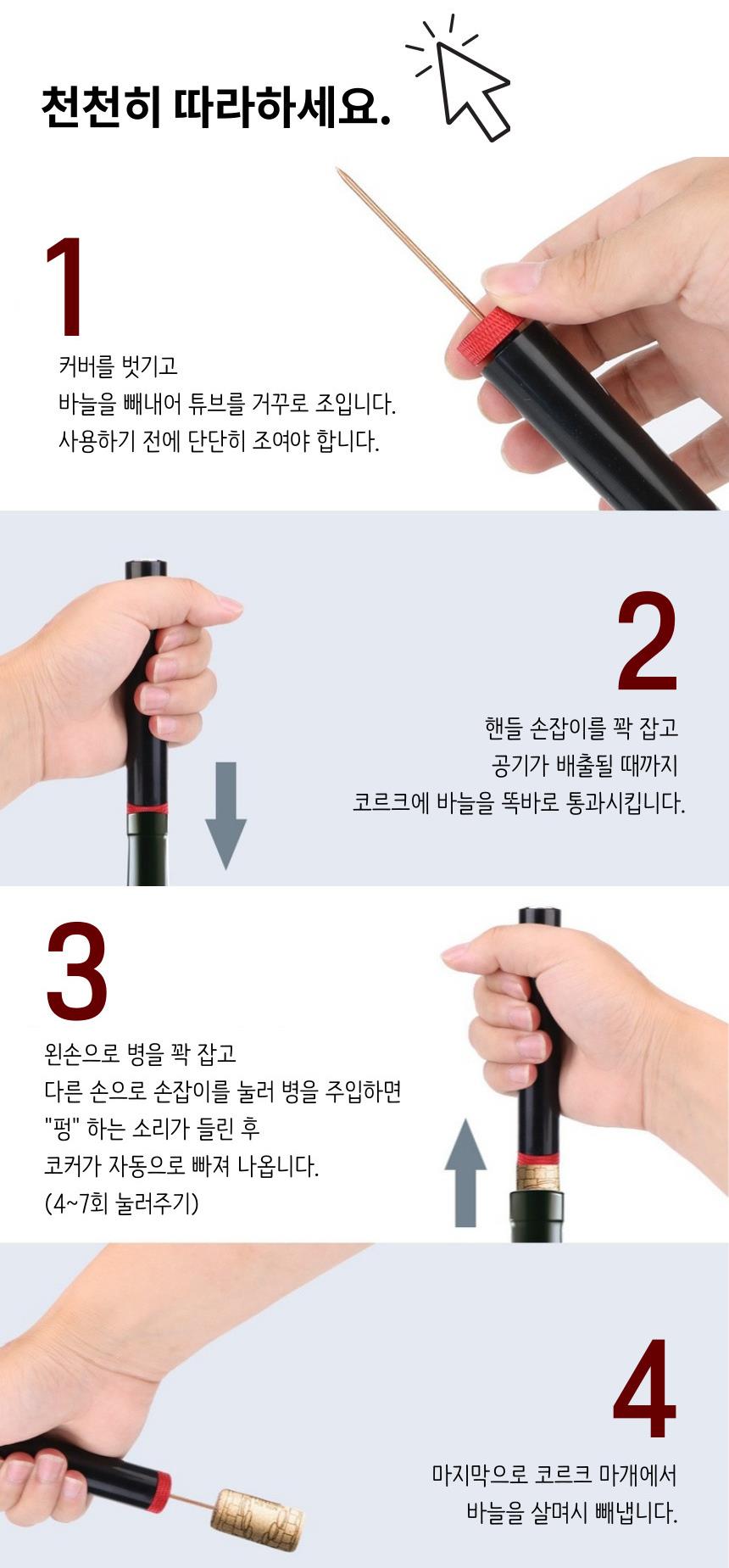 천천히 따라하세요.

1

커버를 벗기고
바늘을 빼내어 튜브를 거꾸로 조입니다.
사용하기 전에 단단히 조여야 합니다.

2

핸들 손잡이를 꽉 잡고
공기가 배출될 때까지
코르크에 바늘을 똑바로 통과시킵니다.

3

왼손으로 병을 꽉 잡고
다른 손으로 손잡이를 눌러 병을 주입하면
"펑" 하는 소리가 들린 후
코커가 자동으로 빠져 나옵니다.
(4~7회 눌러주기)

4

마지막으로 코르크 마개에서
바늘을 살며시 빼냅니다.