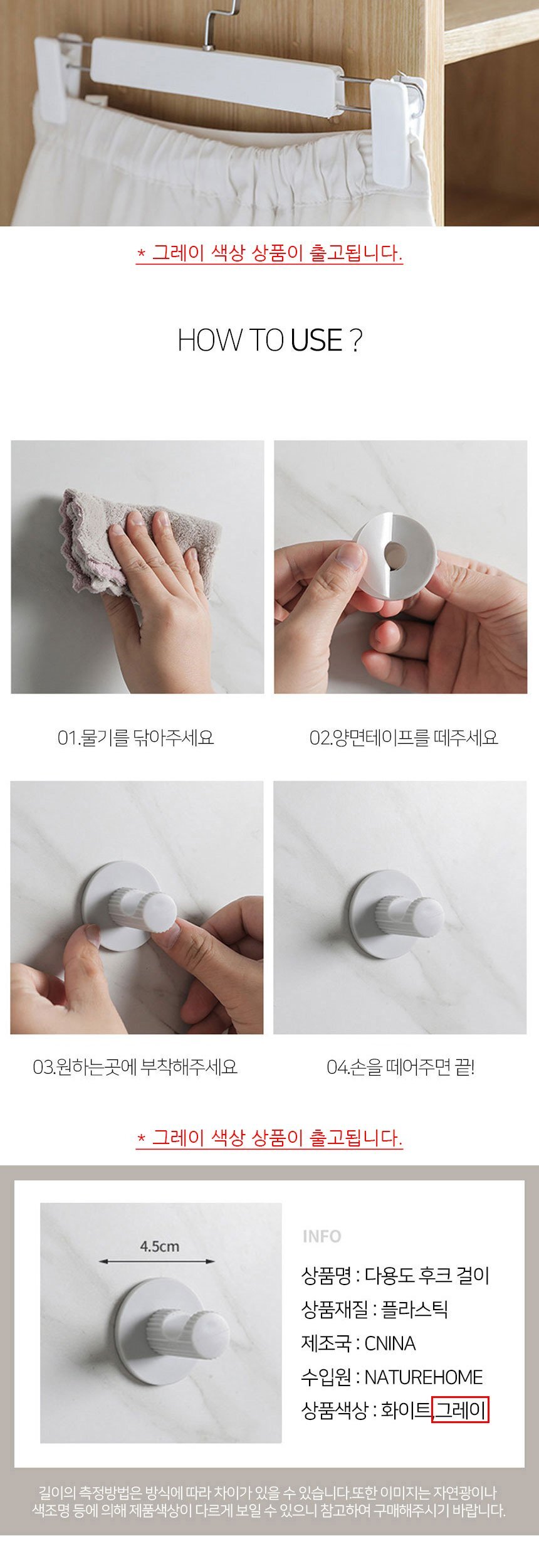 * 그레이 색상 상품이 출고됩니다.

HOW TO USE ?

01.물기를 닦아주세요

02.양면테이프를 떼주세요

03.원하는곳에 부착해주세요

04.손을 떼어주면 끝!

* 그레이 색상 상품이 출고됩니다.

4.5cm

INFO

상품명 : 다용도 후크 걸이
상품재질 : 플라스틱
제조국 : CNINA
수입원 : NATUREHOME
상품색상 : 화이트,그레이

길이의 측정방법은 방식에 따라 차이가 있을 수 있습니다.또한 이미지는 자연광이나 색조명 등에 의해 제품색상이 다르게 보일 수 있으니 참고하여 구매해주시기 바랍니다.