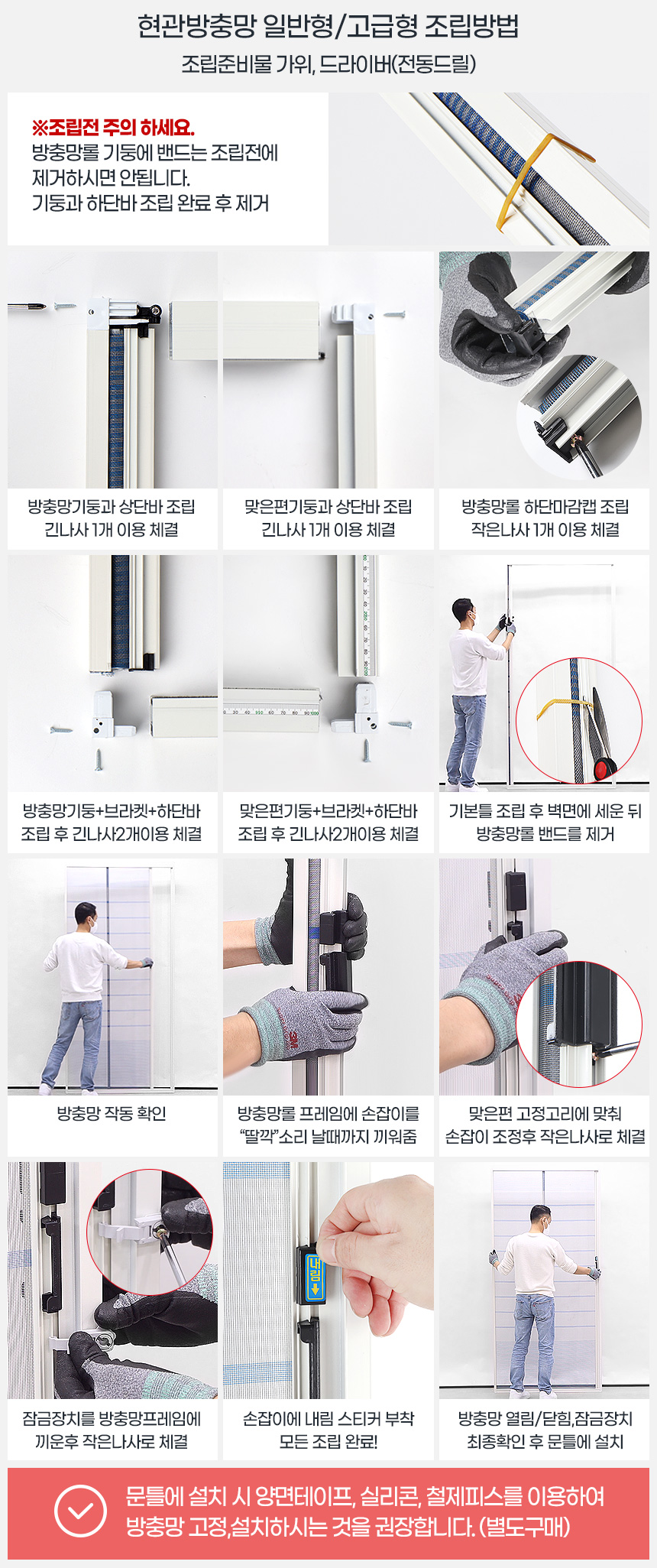 현관방충망 일반형/고급형 조립방법

조립준비물 가위, 드라이버(전동드릴)

※조립전 주의 하세요.
방충망롤 기둥에 밴드는 조립전에 제거하시면 안됩니다.
기둥과 하단바 조립 완료 후 제거

방충망기둥과 상단바 조립
긴나사 1개 이용 체결

맞은편기둥과 상단바 조립
긴나사 1개 이용 체결

방충망롤 하단마감캡 조립
작은나사 1개 이용 체결

방충망기둥+브라켓+하단바
조립 후 긴나사2개이용 체결

맞은편기둥+브라켓+하단바
조립 후 긴나사2개이용 체결

기본틀 조립 후 벽면에 세운 뒤
방충망롤 밴드를 제거

방충망 작동 확인

방충망롤 프레임에 손잡이를
"딸깍"소리 날때까지 끼워줌

맞은편 고정고리에 맞춰
손잡이 조정후 작은나사로 체결

잠금장치를 방충망프레임에
끼운후 작은나사로 체결

내림

손잡이에 내림 스티커 부착
모든 조립 완료!

방충망 열림/닫힘,잠금장치
최종확인 후 문틀에 설치

문틀에 설치 시 양면테이프, 실리콘, 철제피스를 이용하여
방충망 고정,설치하시는 것을 권장합니다. (별도구매)