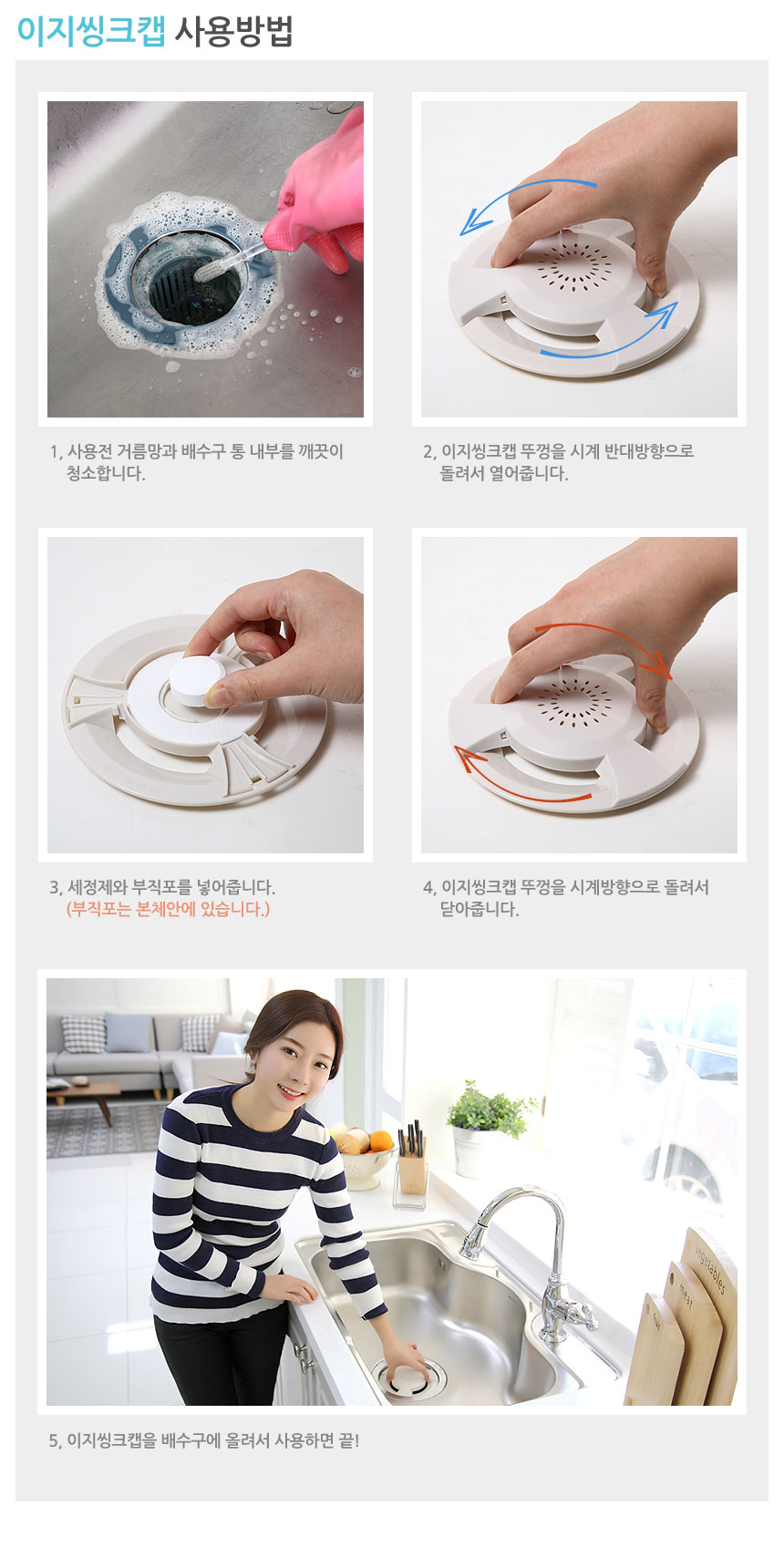 이지씽크캡 사용방법

1, 사용전 거름망과 배수구 통 내부를 깨끗이 청소합니다.

2, 이지씽크캡 뚜껑을 시계 반대방향으로 돌려서 열어줍니다.

3, 세정제와 부직포를 넣어줍니다.
(부직포는 본체안에 있습니다.)

4, 이지씽크캡 뚜껑을 시계방향으로 돌려서 닫아줍니다.

vegetables
meat
fruit

5, 이지씽크캡을 배수구에 올려서 사용하면 끝!