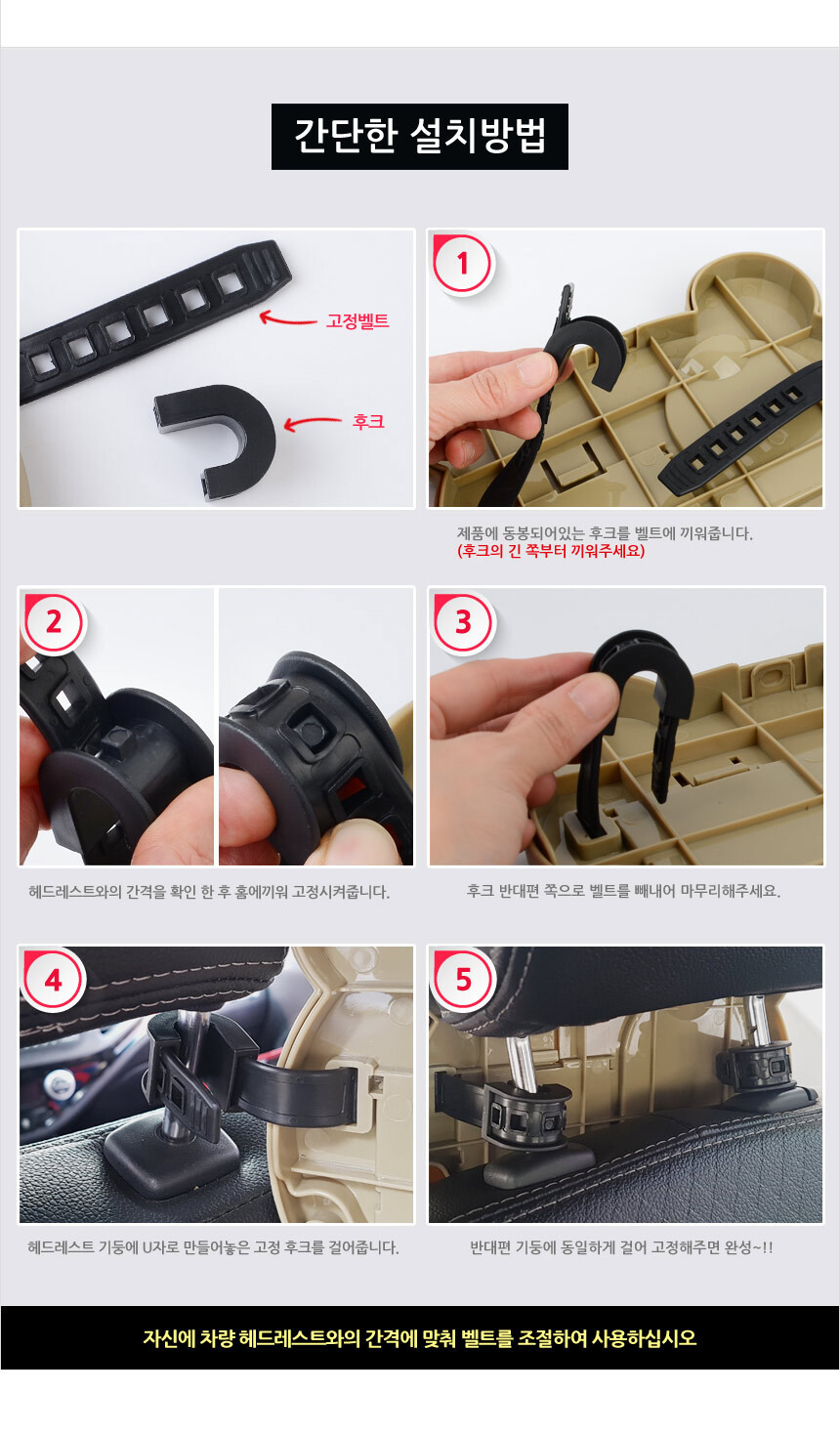 간단한 설치방법

고정벨트

후크

1

제품에 동봉되어있는 후크를 벨트에 끼워줍니다.
(후크의 긴 쪽부터 끼워주세요)

2

헤드레스트와의 간격을 확인 한 후 홈에끼워 고정시켜줍니다.

3

후크 반대편 쪽으로 벨트를 빼내어 마무리해주세요.

4

헤드레스트 기둥에 U자로 만들어놓은 고정 후크를 걸어줍니다.

5

반대편 기둥에 동일하게 걸어 고정해주면 완성~!!

자신에 차량 헤드레스트와의 간격에 맞춰 벨트를 조절하여 사용하십시오