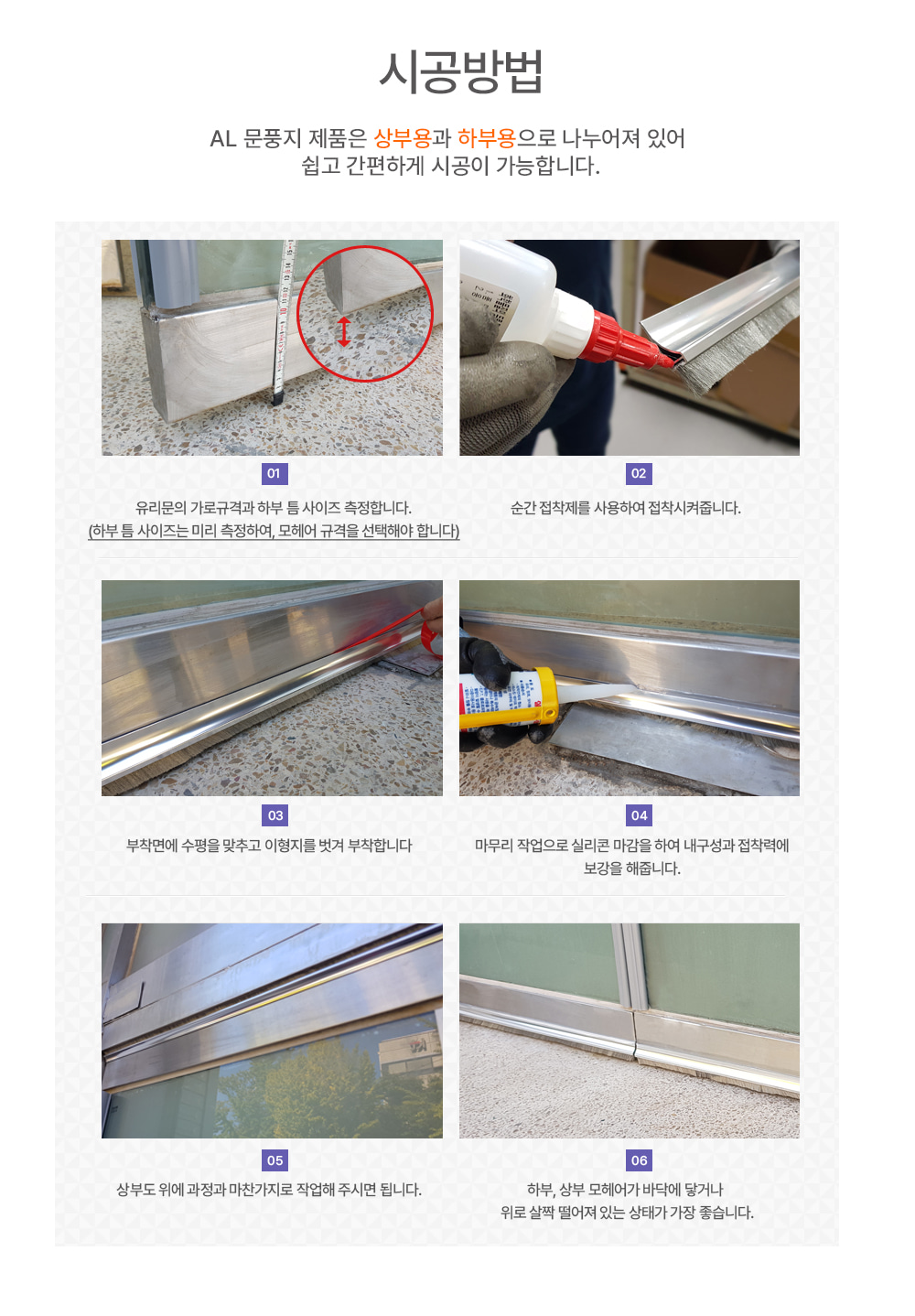 시공방법

AL 문풍지 제품은 상부용과 하부용으로 나누어져 있어
쉽고 간편하게 시공이 가능합니다.

01

유리문의 가로규격과 하부 틈 사이즈 측정합니다.
(하부 틈 사이즈는 미리 측정하여, 모헤어 규격을 선택해야 합니다)

02

순간 접착제를 사용하여 접착시켜줍니다.

03

부착면에 수평을 맞추고 이형지를 벗겨 부착합니다

04

마무리 작업으로 실리콘 마감을 하여 내구성과 접착력에 보강을 해줍니다.

05

상부도 위에 과정과 마찬가지로 작업해 주시면 됩니다.

06

하부, 상부 모헤어가 바닥에 닿거나
위로 살짝 떨어져 있는 상태가 가장 좋습니다.