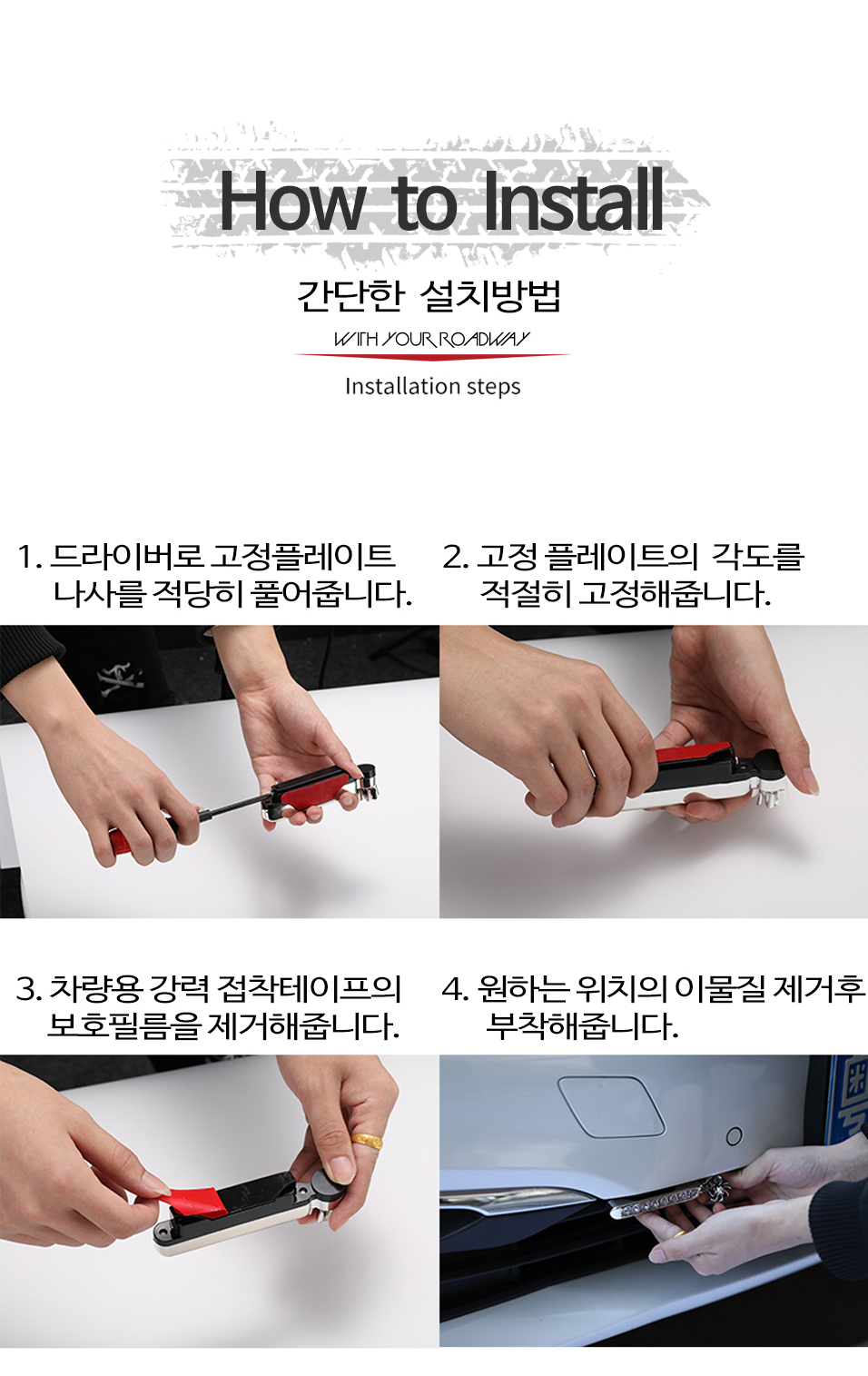 How to Install

간단한 설치방법

WITH YOUR ROADWAY

Installation steps

1. 드라이버로 고정플레이트 나사를 적당히 풀어줍니다.

2. 고정 플레이트의 각도를 적절히 고정해줍니다.

3. 차량용 강력 접착테이프의 보호필름을 제거해줍니다.

4. 원하는 위치의 이물질 제거후 부착해줍니다.