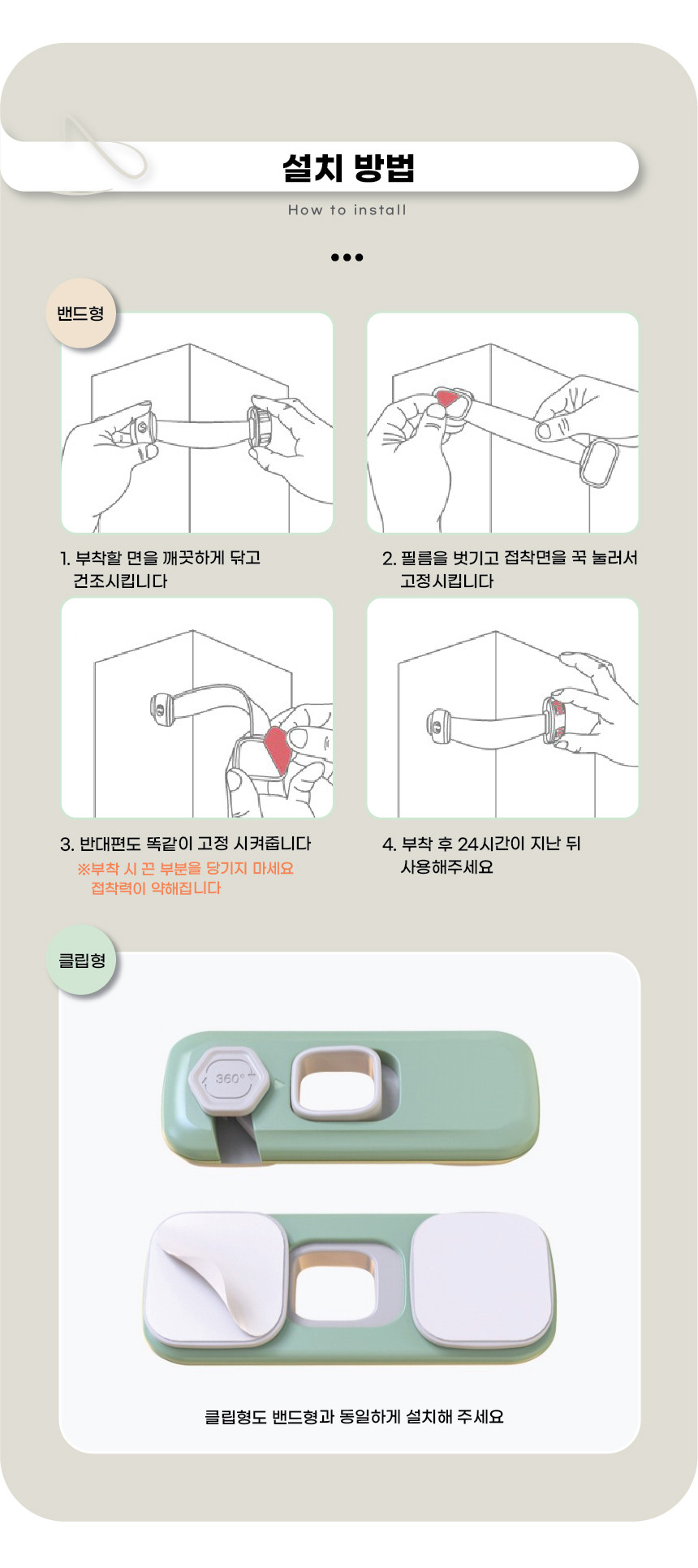 설치 방법

How to install

•••

밴드형

1. 부착할 면을 깨끗하게 닦고 건조시킵니다

2. 필름을 벗기고 접착면을 꾹 눌러서 고정시킵니다

3. 반대편도 똑같이 고정 시켜줍니다
※부착 시 끈 부분을 당기지 마세요
접착력이 약해집니다

4. 부착 후 24시간이 지난 뒤 사용해주세요

클립형

360°

클립형도 밴드형과 동일하게 설치해 주세요