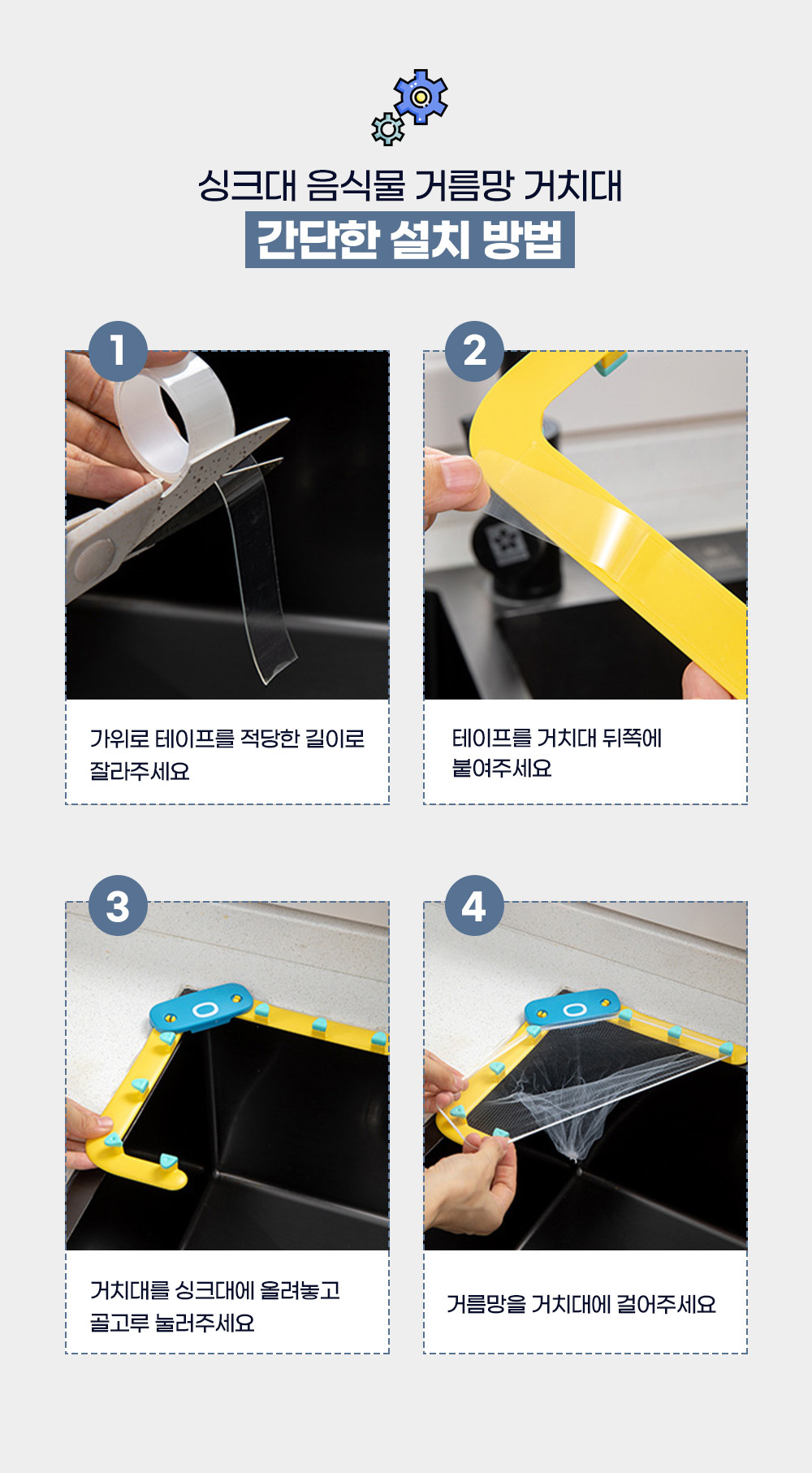 싱크대 음식물 거름망 거치대
간단한 설치 방법

1

가위로 테이프를 적당한 길이로 잘라주세요

2

테이프를 거치대 뒤쪽에 붙여주세요

3

거치대를 싱크대에 올려놓고 골고루 눌러주세요

4

거름망을 거치대에 걸어주세요