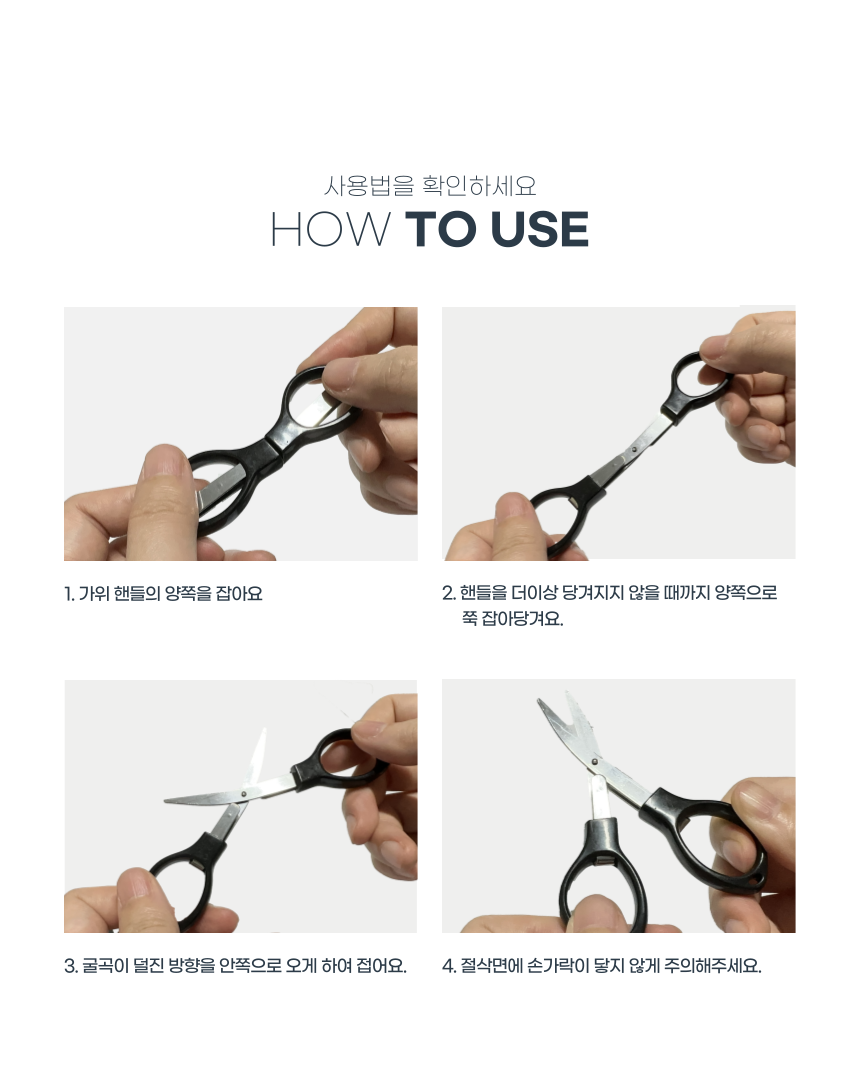 사용법을 확인하세요
HOW TO USE

1. 가위 핸들의 양쪽을 잡아요

2. 핸들을 더이상 당겨지지 않을 때까지 양쪽으로 쭉 잡아당겨요.

3. 굴곡이 덜진 방향을 안쪽으로 오게 하여 접어요.

4. 절삭면에 손가락이 닿지 않게 주의해주세요.